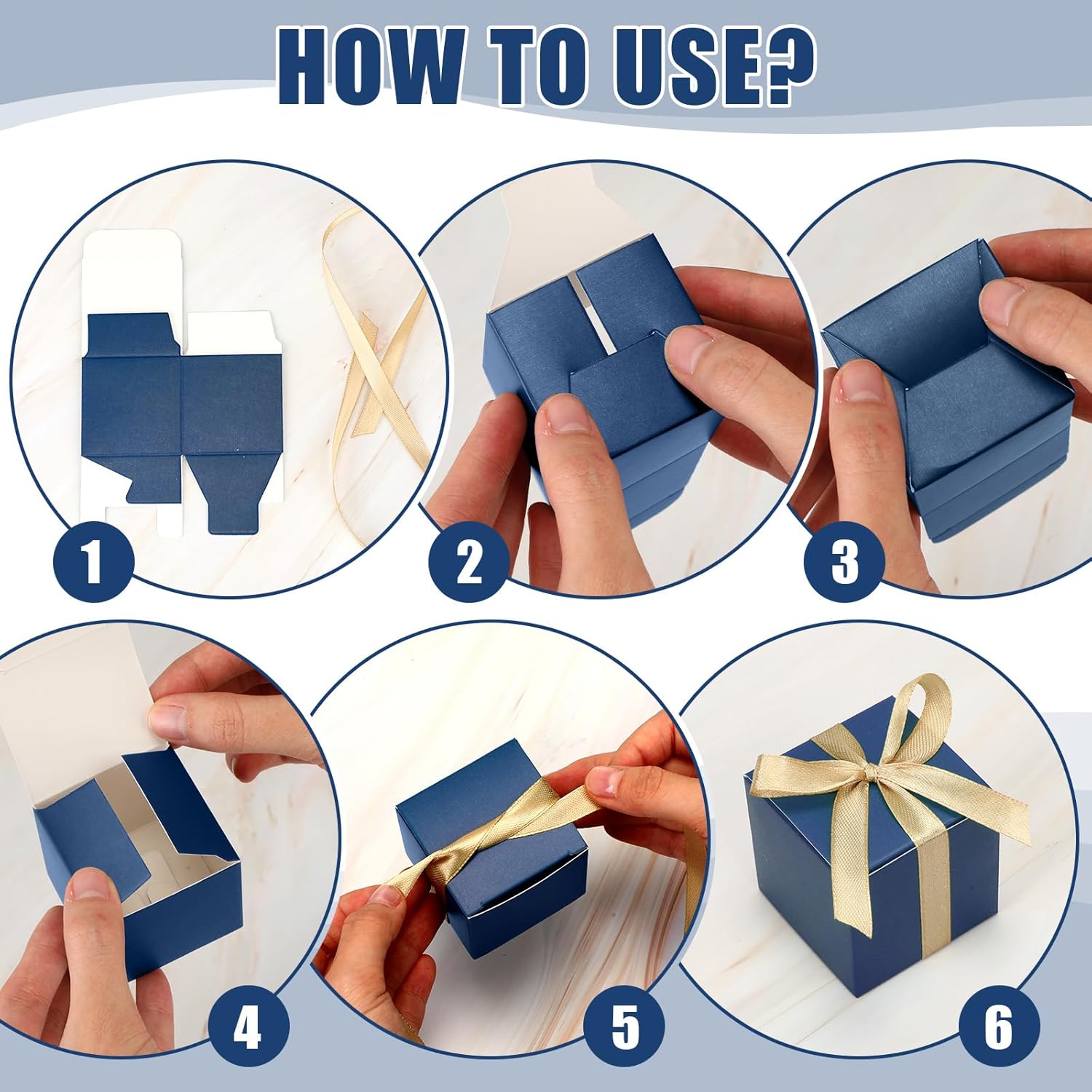 HOW TO USE?

1

2

3

4

5

6