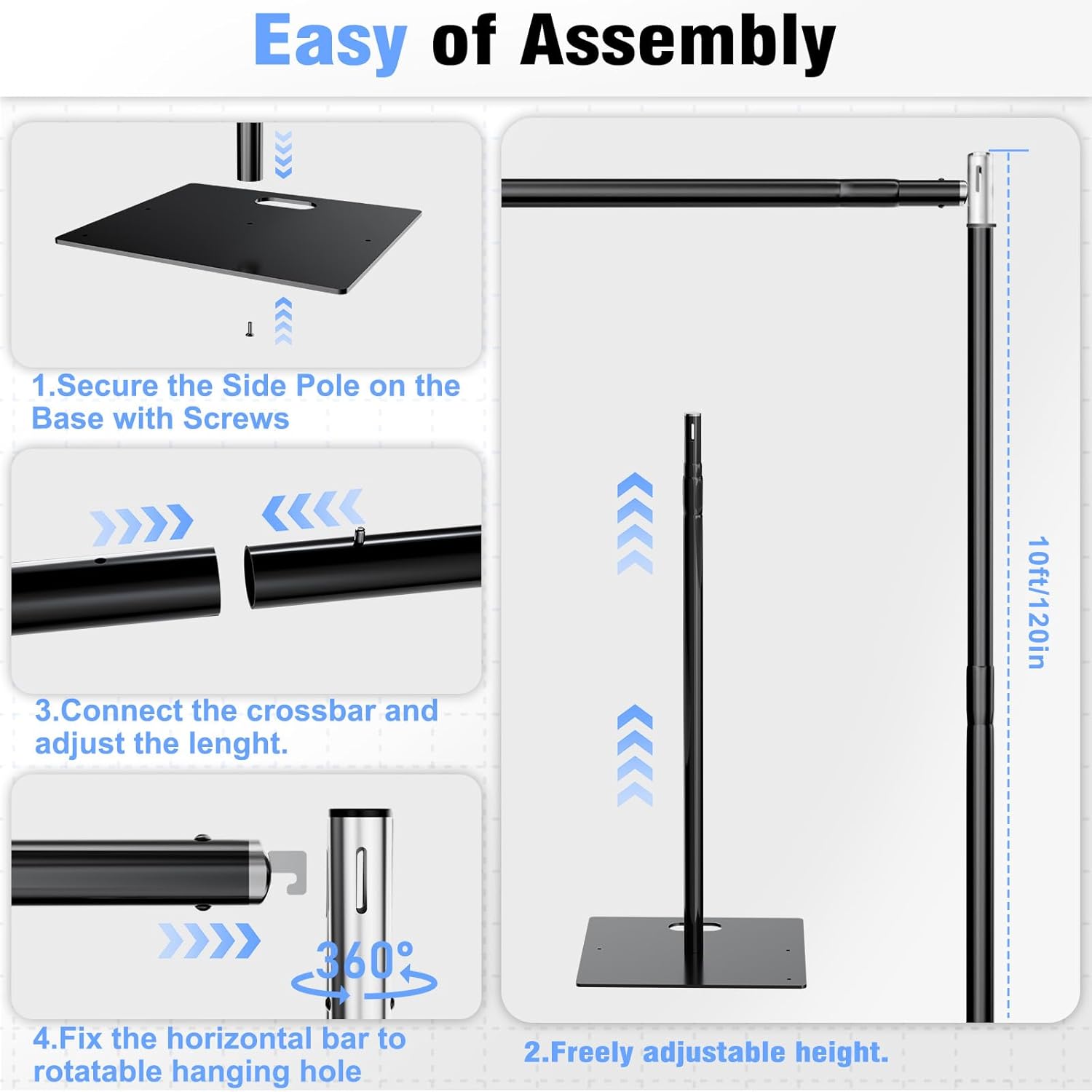 Easy of Assembly

1.Secure the Side Pole on the Base with Screws

3.Connect the crossbar and adjust the lenght.

360°

4.Fix the horizontal bar to rotatable hanging hole

10ft/120in

2.Freely adjustable height.