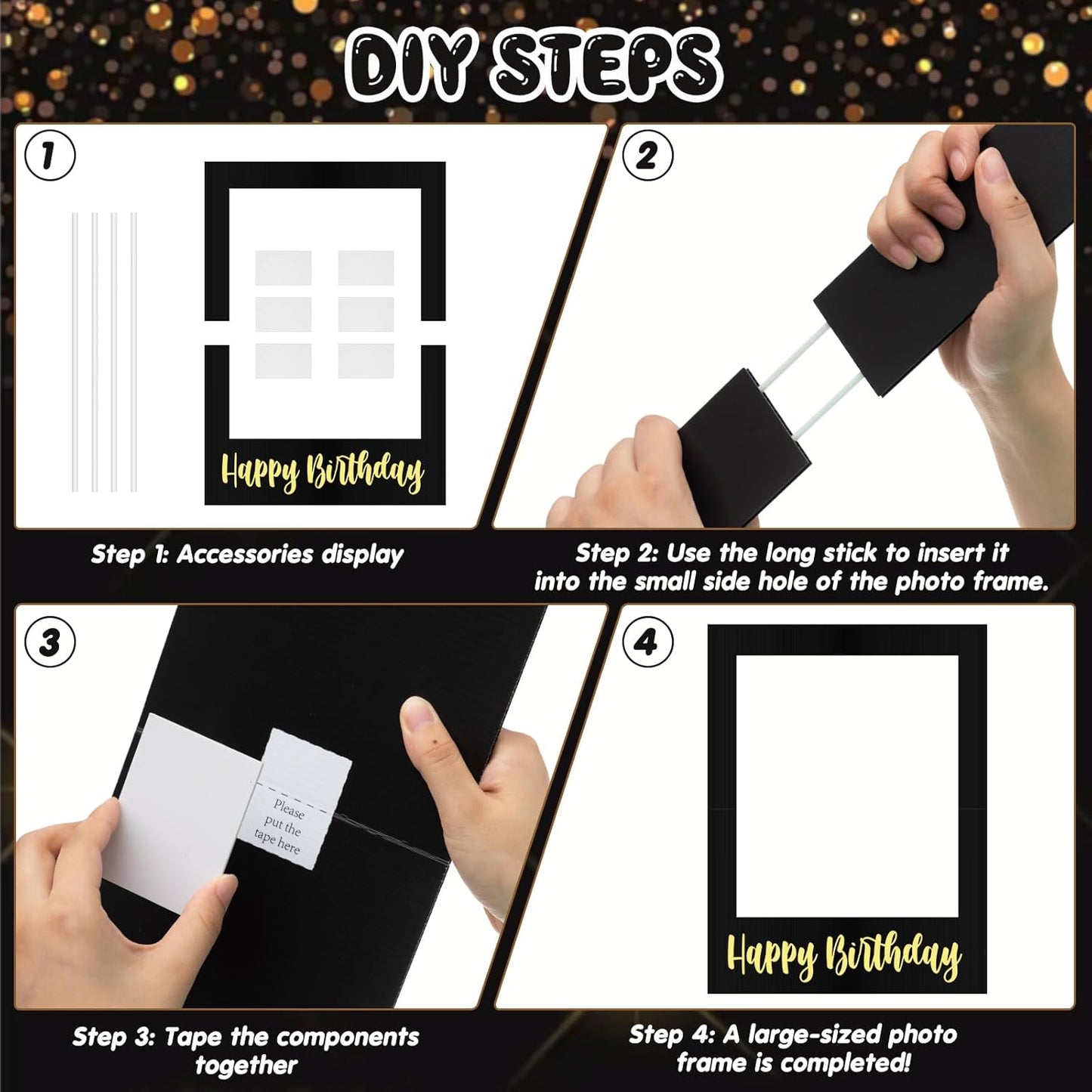 DIY STEPS

1

Happy Birthday

Step 1: Accessories display

2

Step 2: Use the long stick to insert it into the small side hole of the photo frame.

3

Please put the tape here

Step 3: Tape the components together

4

Happy Birthday

Step 4: A large-sized photo frame is completed!