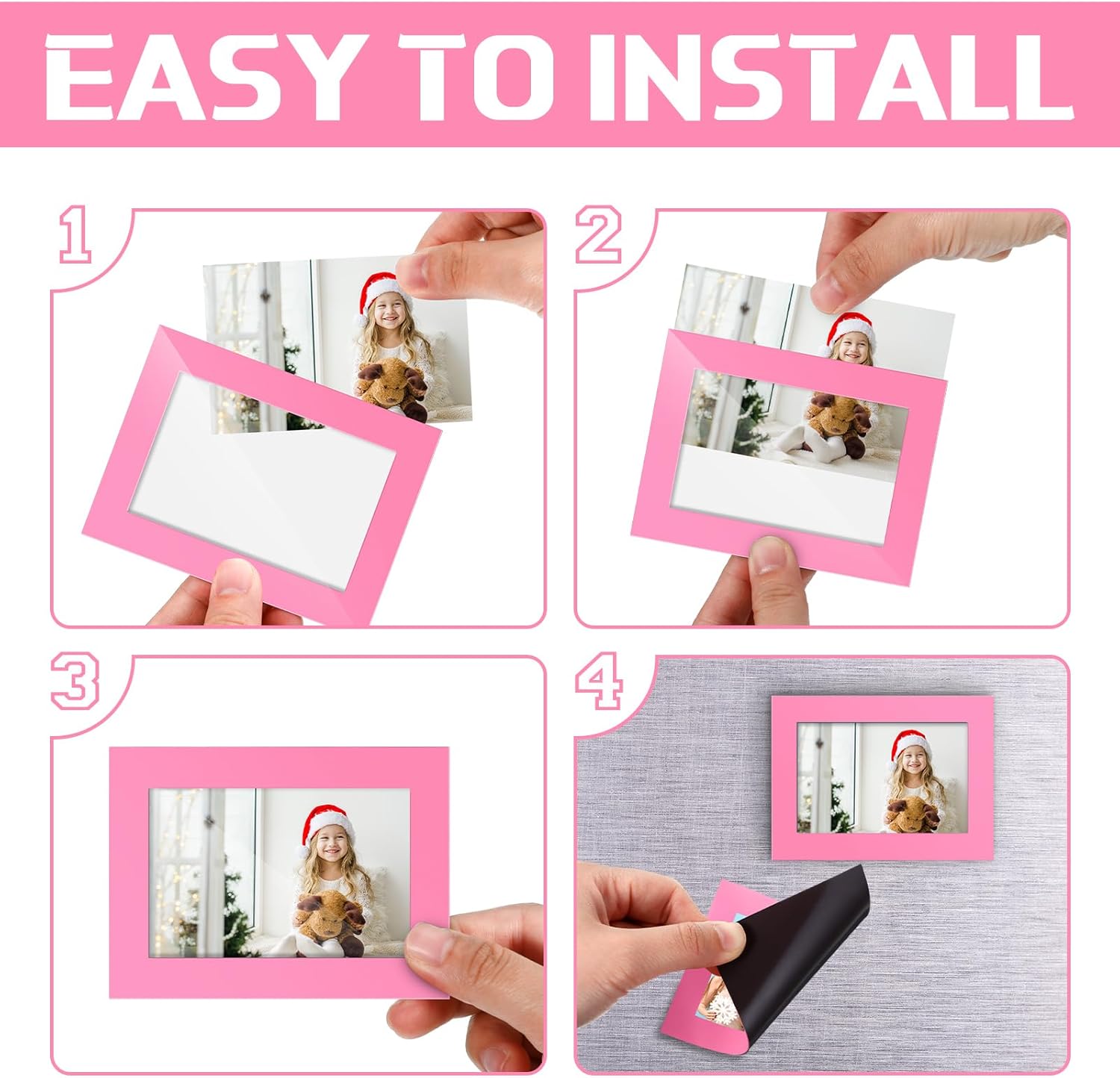 EASY TO INSTALL

1

2

3

4