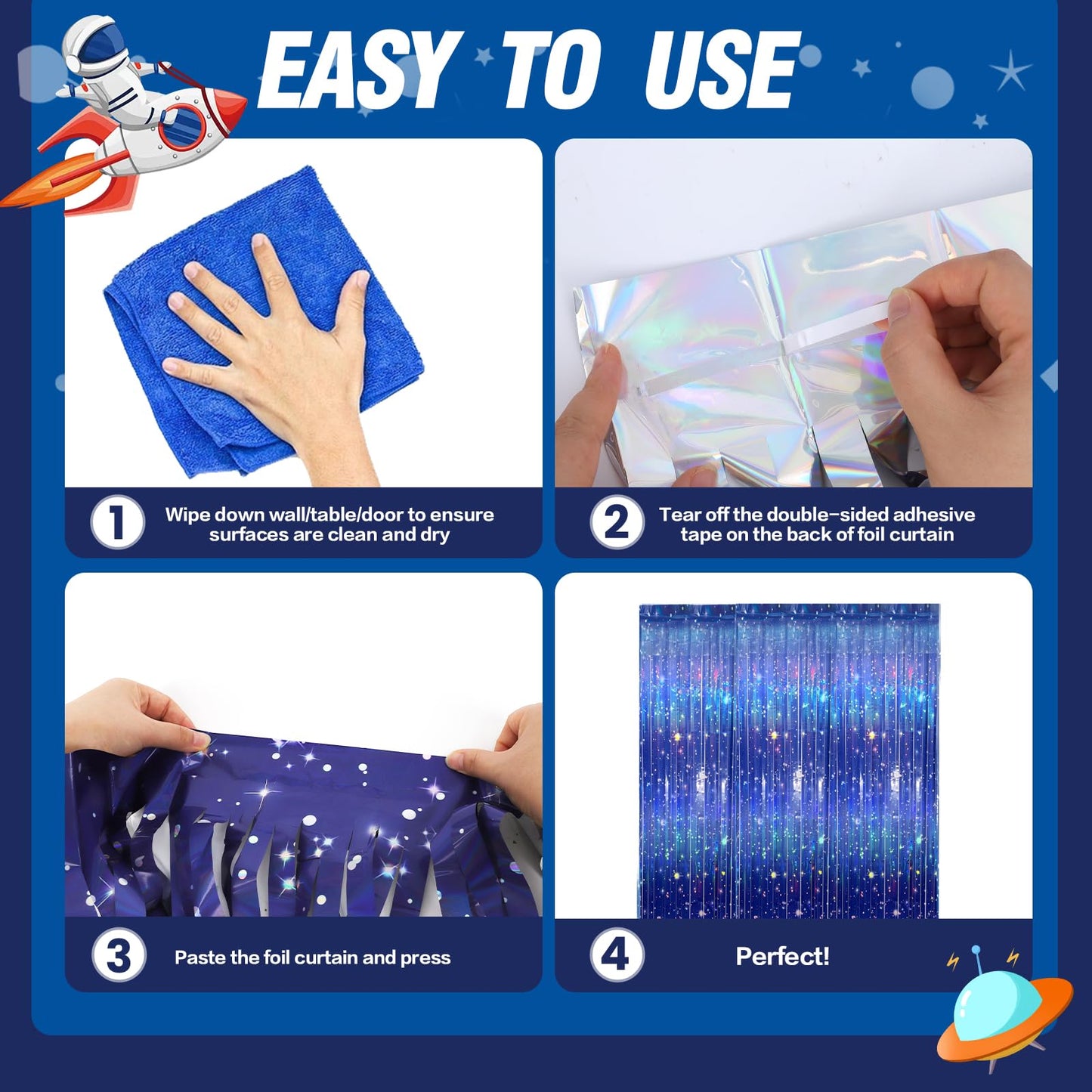 EASY TO USE

1 Wipe down wall/table/door to ensure surfaces are clean and dry

2 Tear off the double-sided adhesive tape on the back of foil curtain

3 Paste the foil curtain and press

4 Perfect!