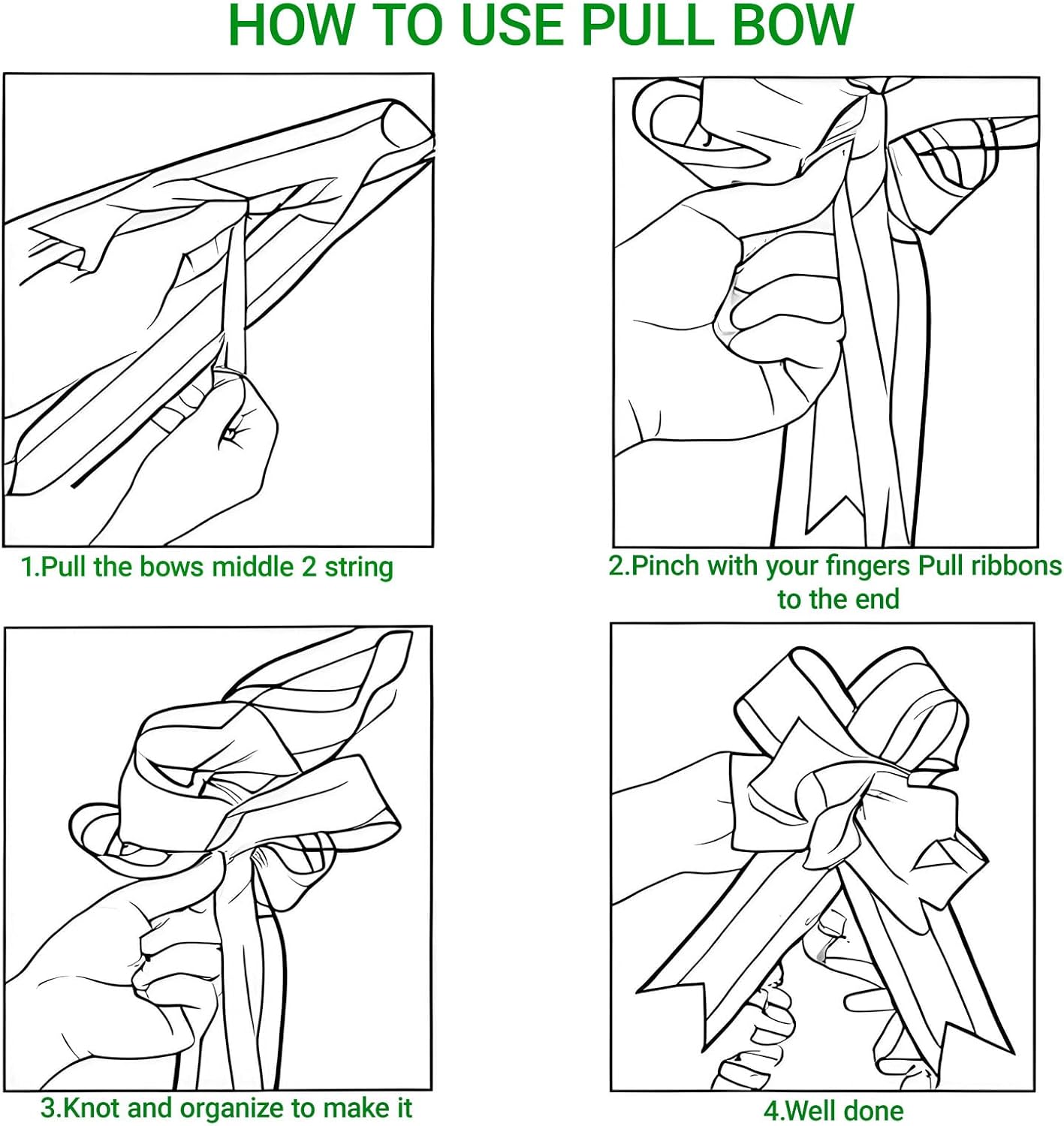 HOW TO USE PULL BOW

1.Pull the bows middle 2 string

2.Pinch with your fingers Pull ribbons to the end

3.Knot and organize to make it

4.Well done