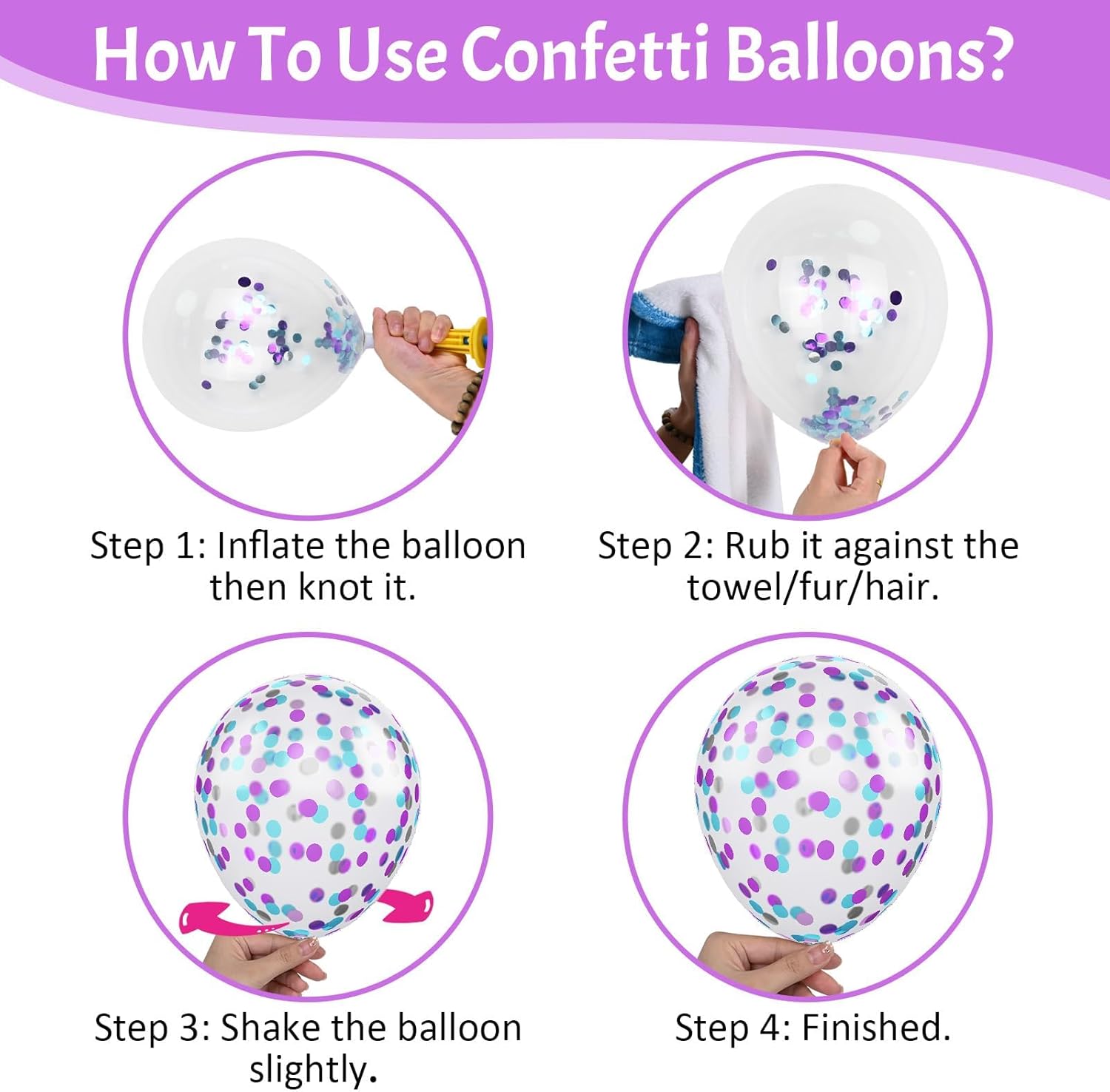 How To Use Confetti Balloons?

Step 1: Inflate the balloon then knot it.

Step 2: Rub it against the towel/fur/hair.

Step 3: Shake the balloon slightly.

Step 4: Finished.