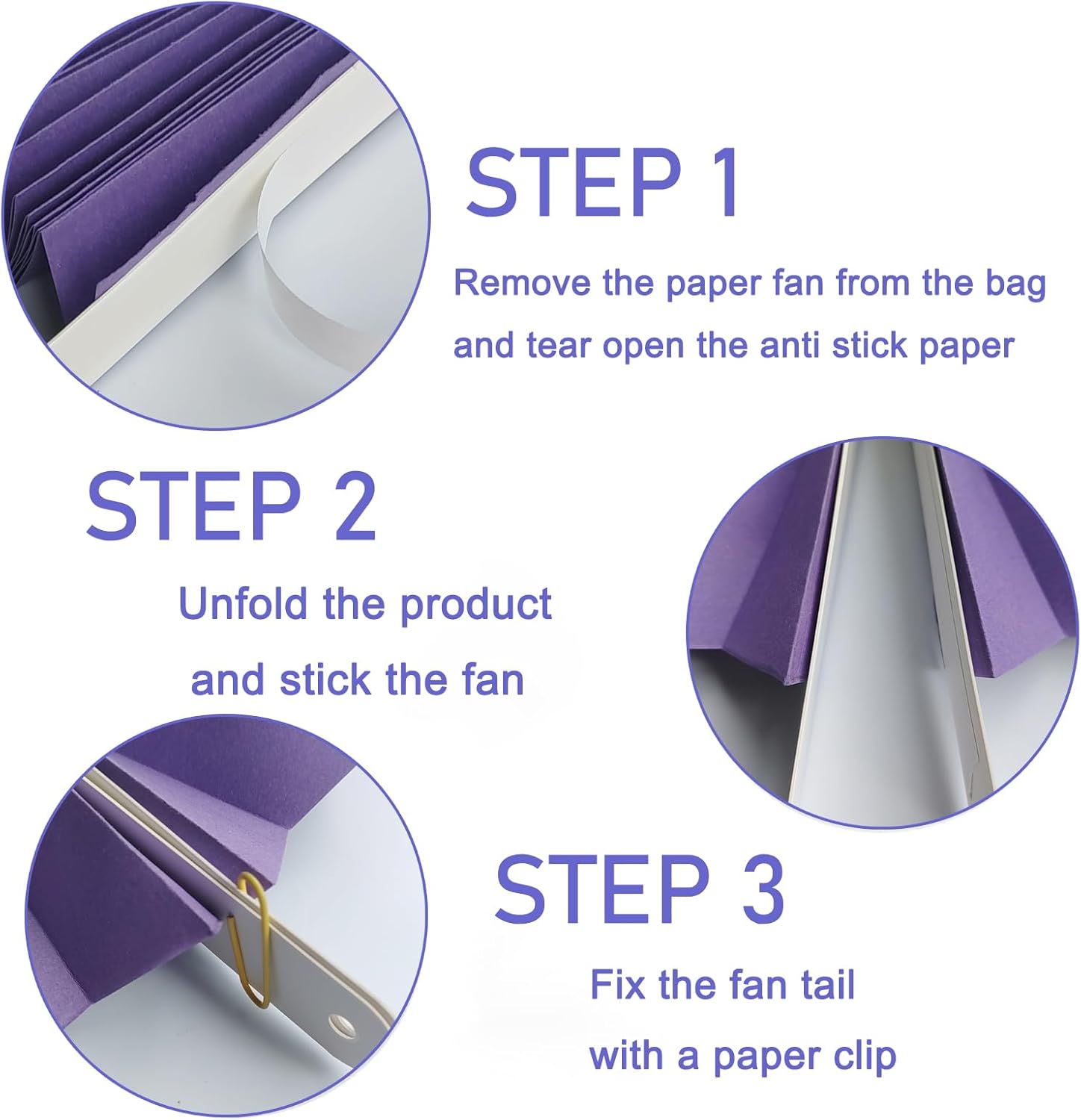 STEP 1

Remove the paper fan from the bag and tear open the anti stick paper

STEP 2

Unfold the product and stick the fan

STEP 3

Fix the fan tail with a paper clip