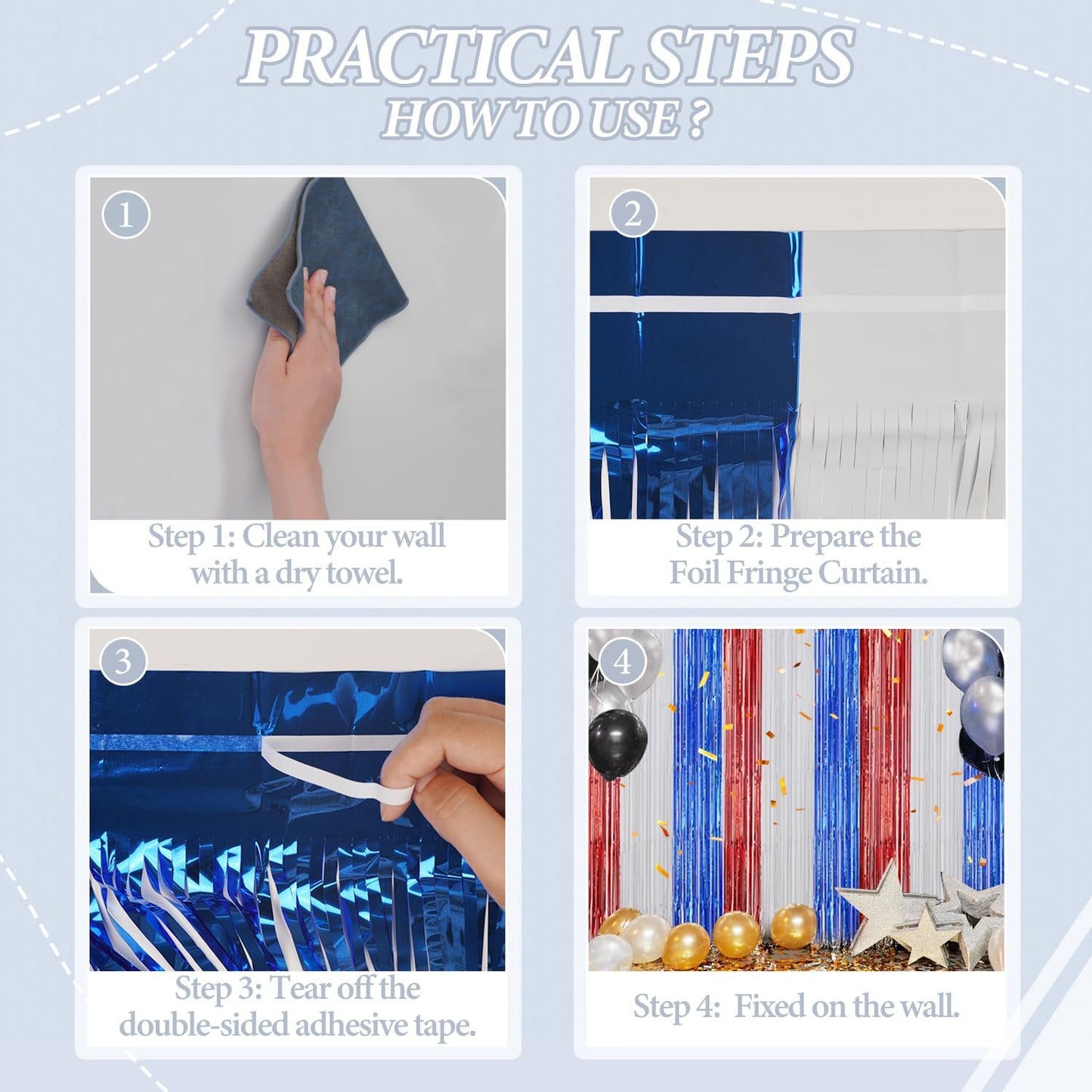 PRACTICAL STEPS
HOW TO USE ?

1
Step 1: Clean your wall with a dry towel.

2
Step 2: Prepare the Foil Fringe Curtain.

3
Step 3: Tear off the double-sided adhesive tape.

4
Step 4: Fixed on the wall.