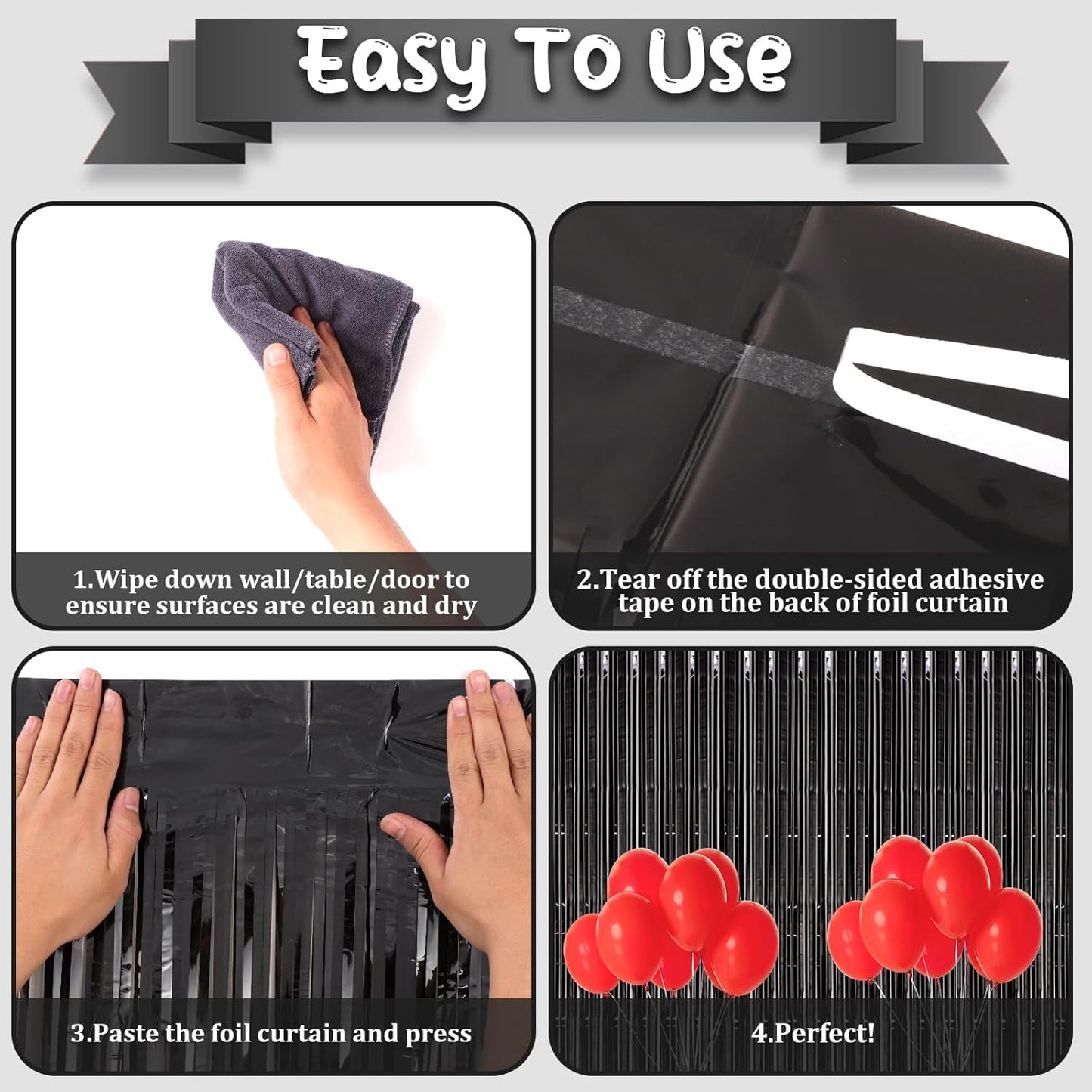 Easy To Use

1.Wipe down wall/table/door to ensure surfaces are clean and dry

2.Tear off the double-sided adhesive tape on the back of foil curtain

3.Paste the foil curtain and press

4.Perfect!