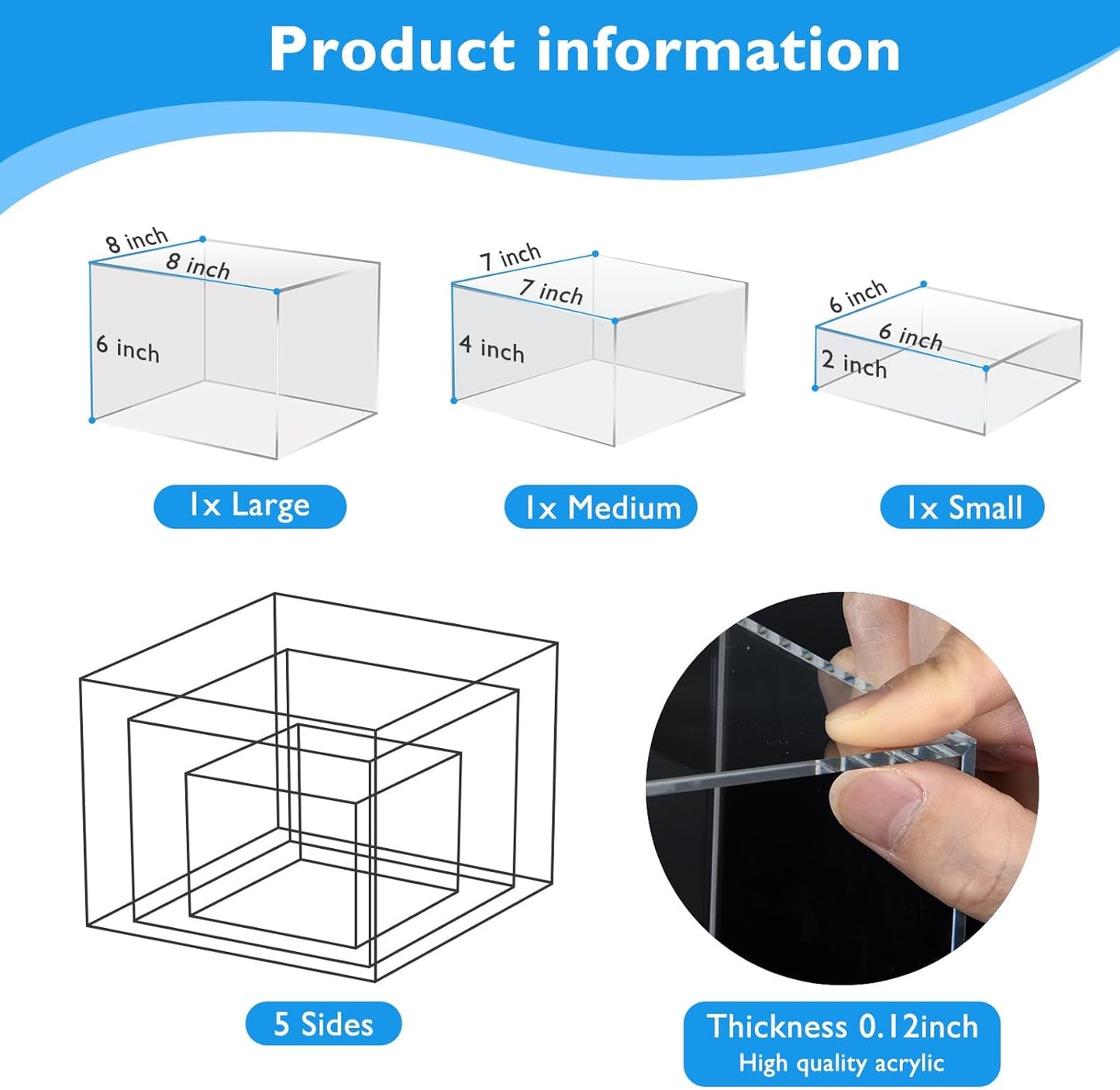 Product information

8 inch
8 inch
6 inch

7 inch
7 inch
4 inch

6 inch
6 inch
2 inch

1x Large

1x Medium

1x Small

5 Sides

Thickness 0.12inch
High quality acrylic