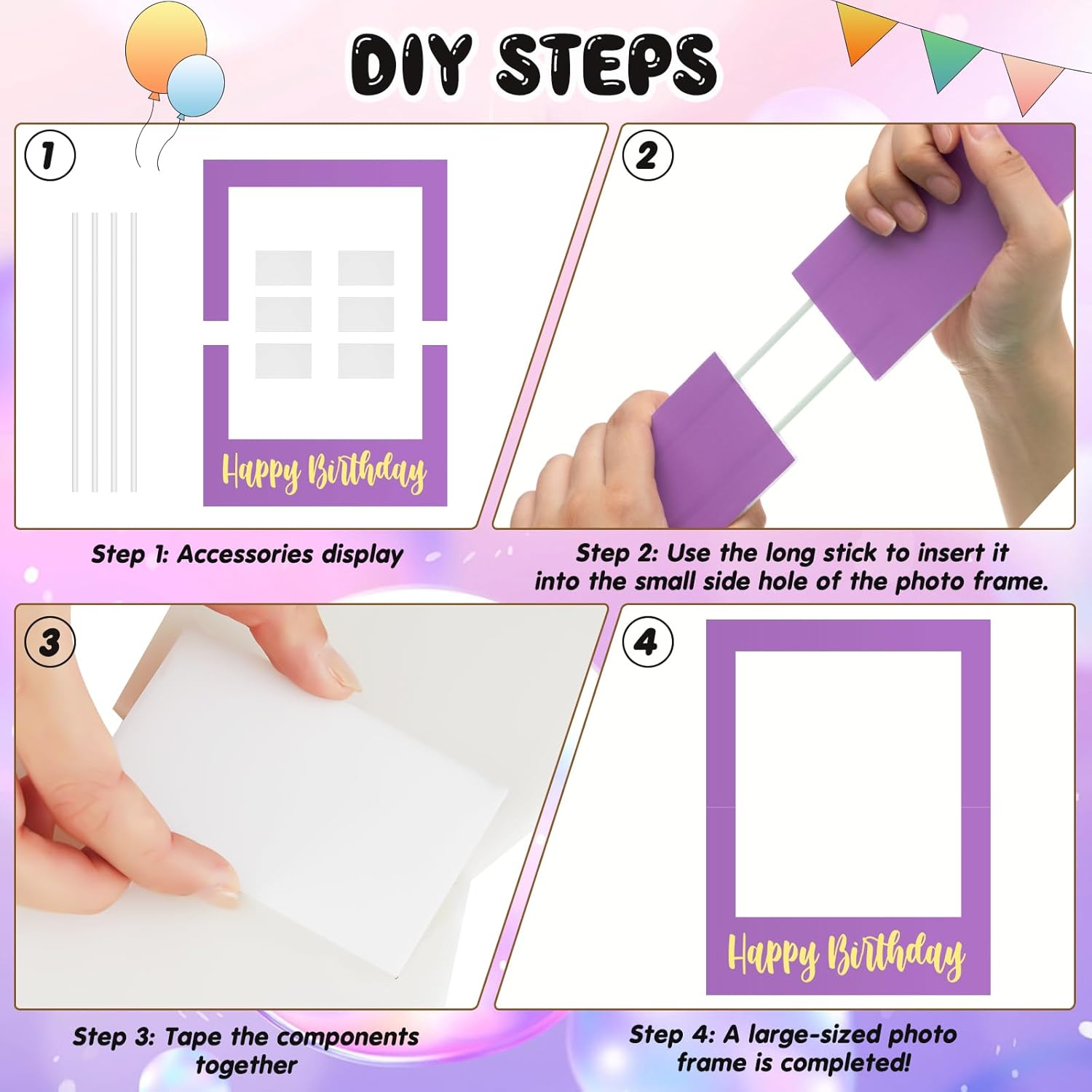 DIY STEPS

1

Happy Birthday

Step 1: Accessories display

2

Step 2: Use the long stick to insert it into the small side hole of the photo frame.

3

Step 3: Tape the components together

4

Happy Birthday

Step 4: A large-sized photo frame is completed!