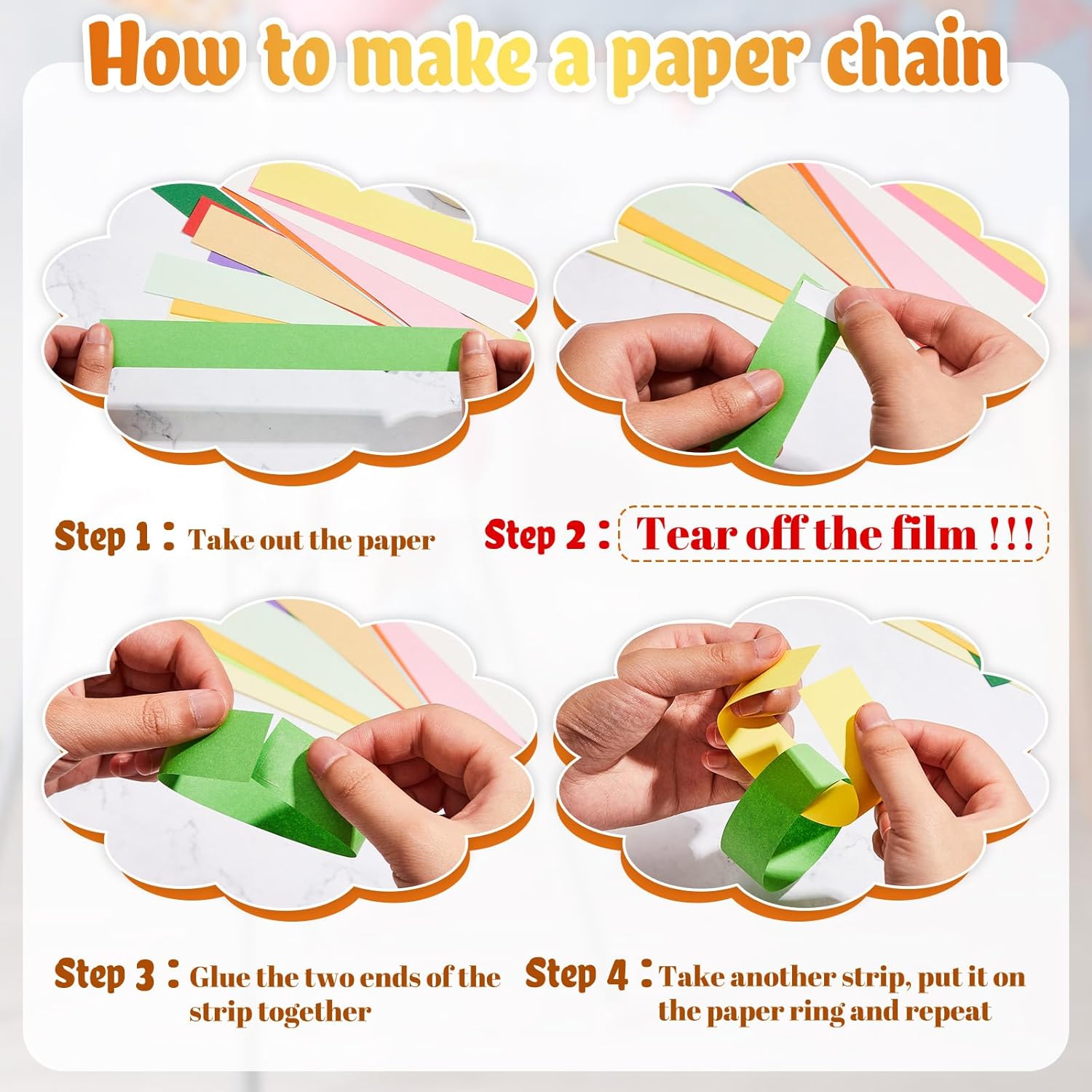 How to make a paper chain

Step 1 : Take out the paper

Step 2 : Tear off the film !!!

Step 3 : Glue the two ends of the strip together

Step 4 : Take another strip, put it on the paper ring and repeat