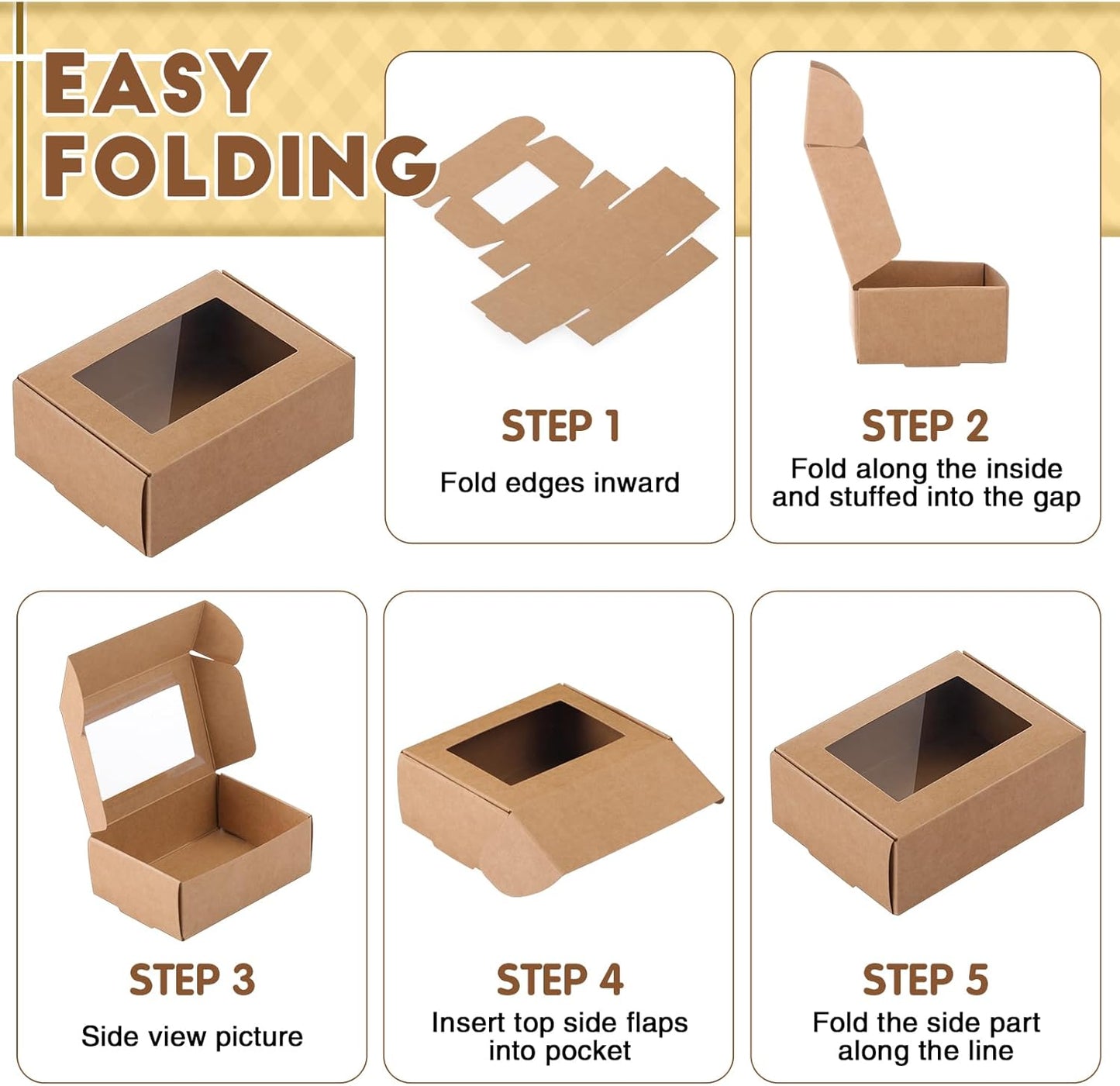 EASY FOLDING

STEP 1
Fold edges inward

STEP 2
Fold along the inside and stuffed into the gap

STEP 3
Side view picture

STEP 4
Insert top side flaps into pocket

STEP 5
Fold the side part along the line