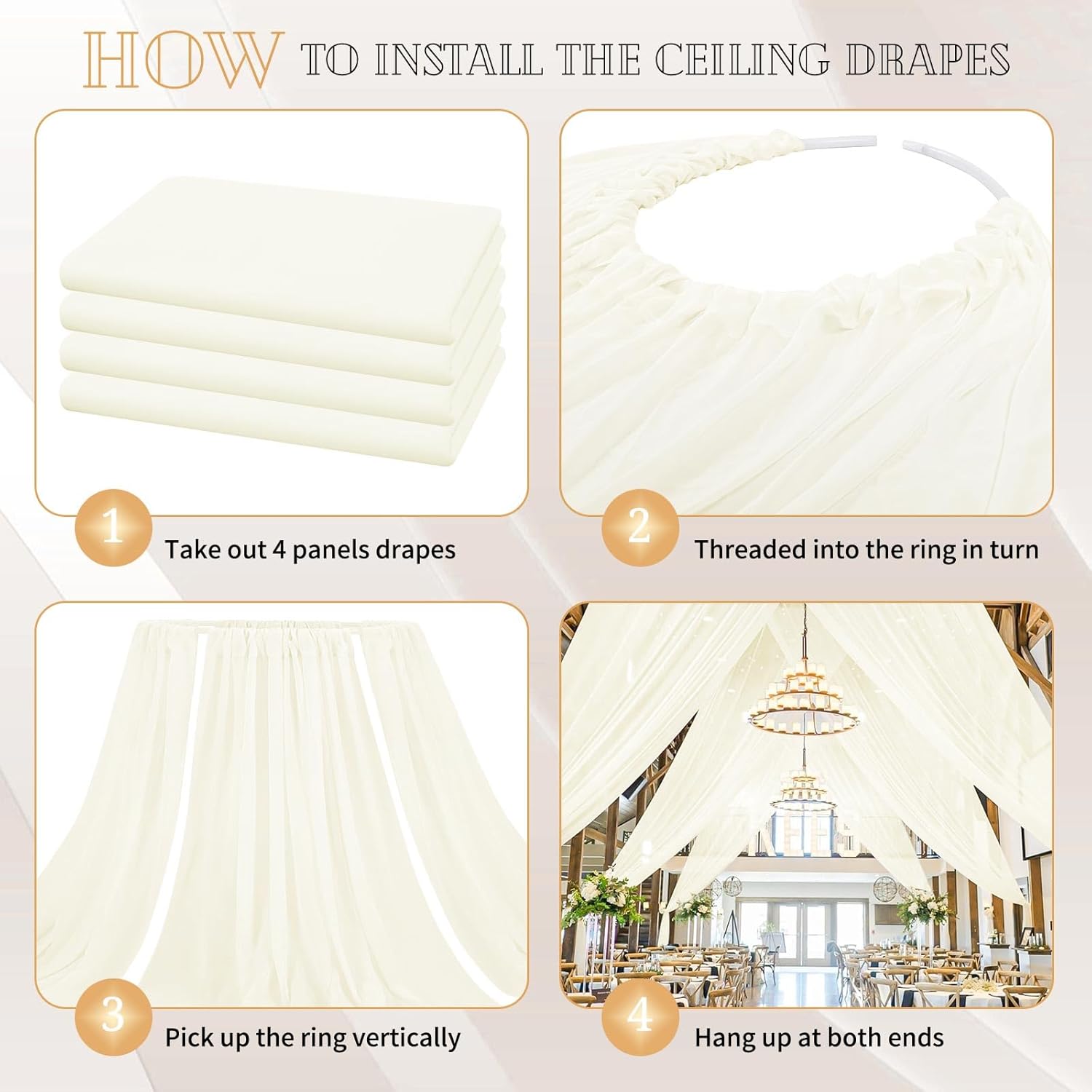 HOW TO INSTALL THE CEILING DRAPES

1 Take out 4 panels drapes

2 Threaded into the ring in turn

3 Pick up the ring vertically

4 Hang up at both ends