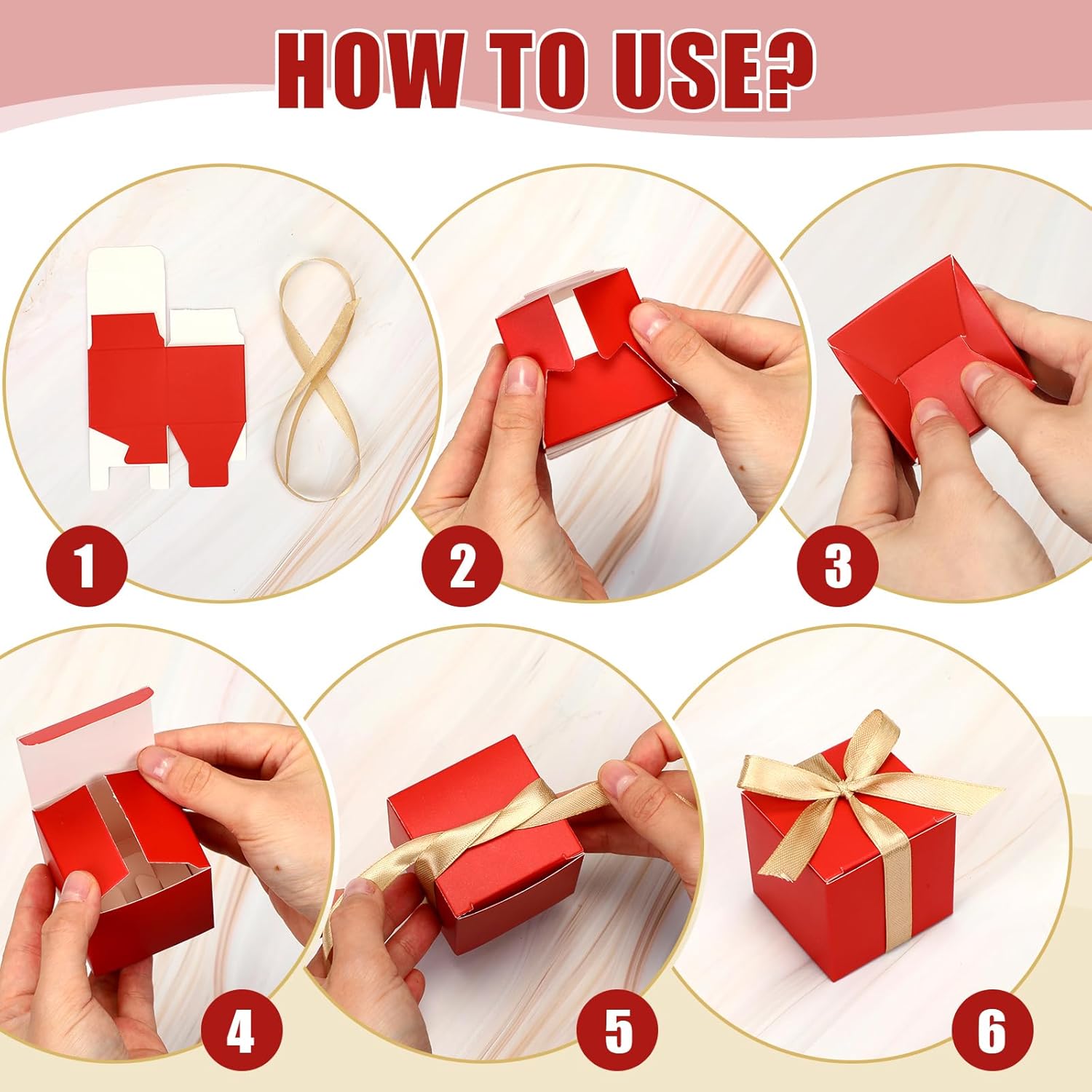 HOW TO USE?

1

2

3

4

5

6