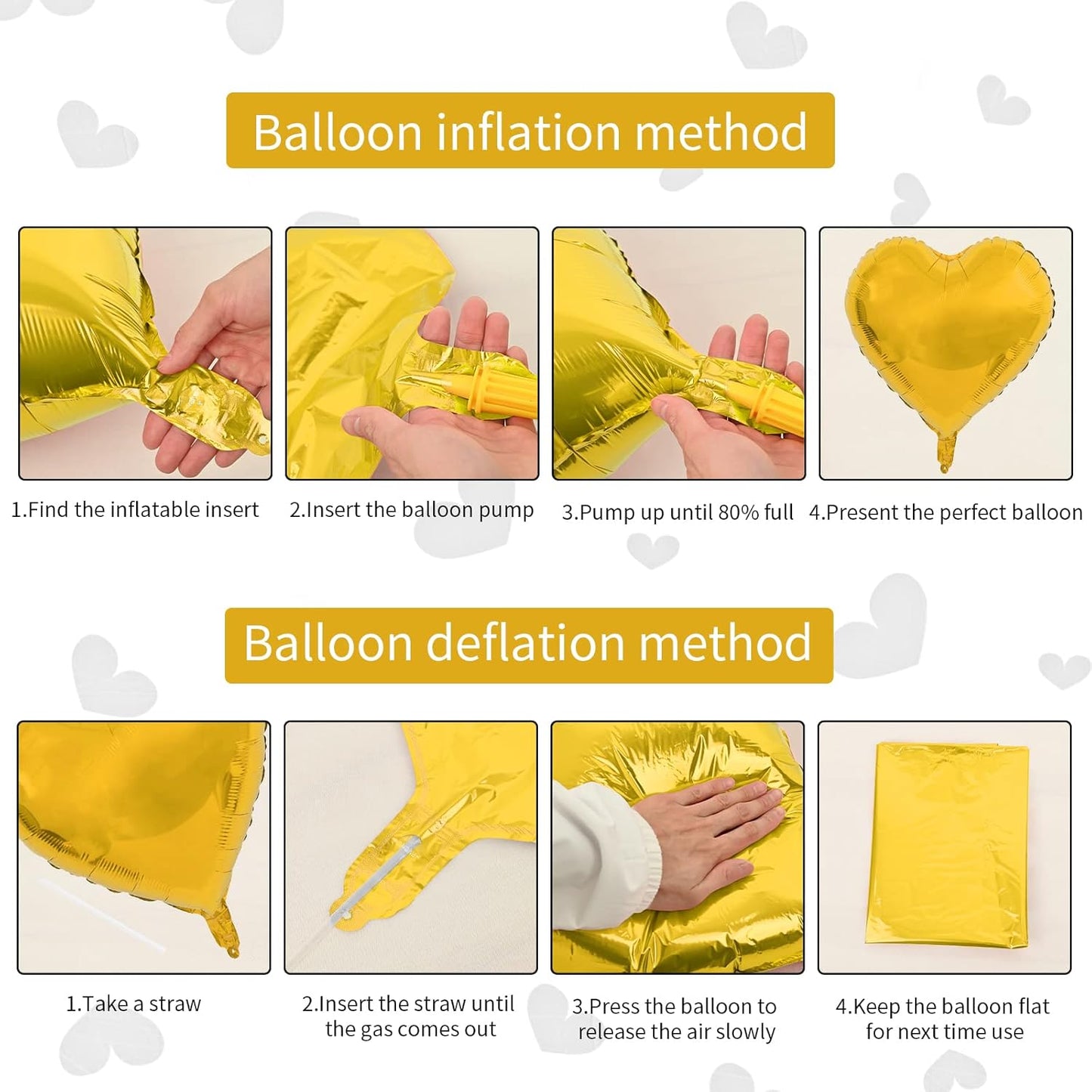 Balloon inflation method

1.Find the inflatable insert

2.Insert the balloon pump

3.Pump up until 80% full

4.Present the perfect balloon

Balloon deflation method

1.Take a straw

2.Insert the straw until the gas comes out

3.Press the balloon to release the air slowly

4.Keep the balloon flat for next time use