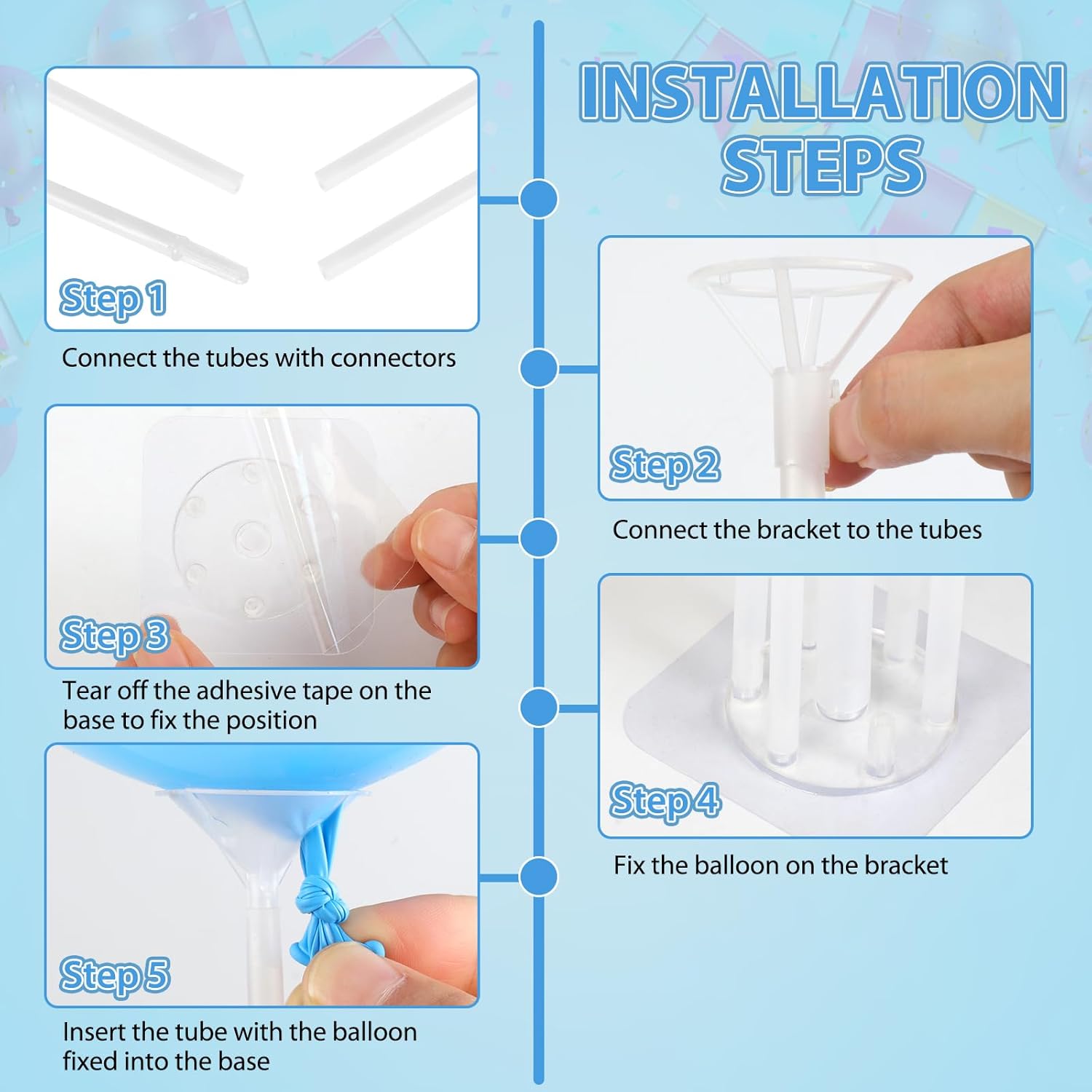 INSTALLATION STEPS

Step 1

Connect the tubes with connectors

Step 2

Connect the bracket to the tubes

Step 3

Tear off the adhesive tape on the base to fix the position

Step 4

Fix the balloon on the bracket

Step 5

Insert the tube with the balloon fixed into the base