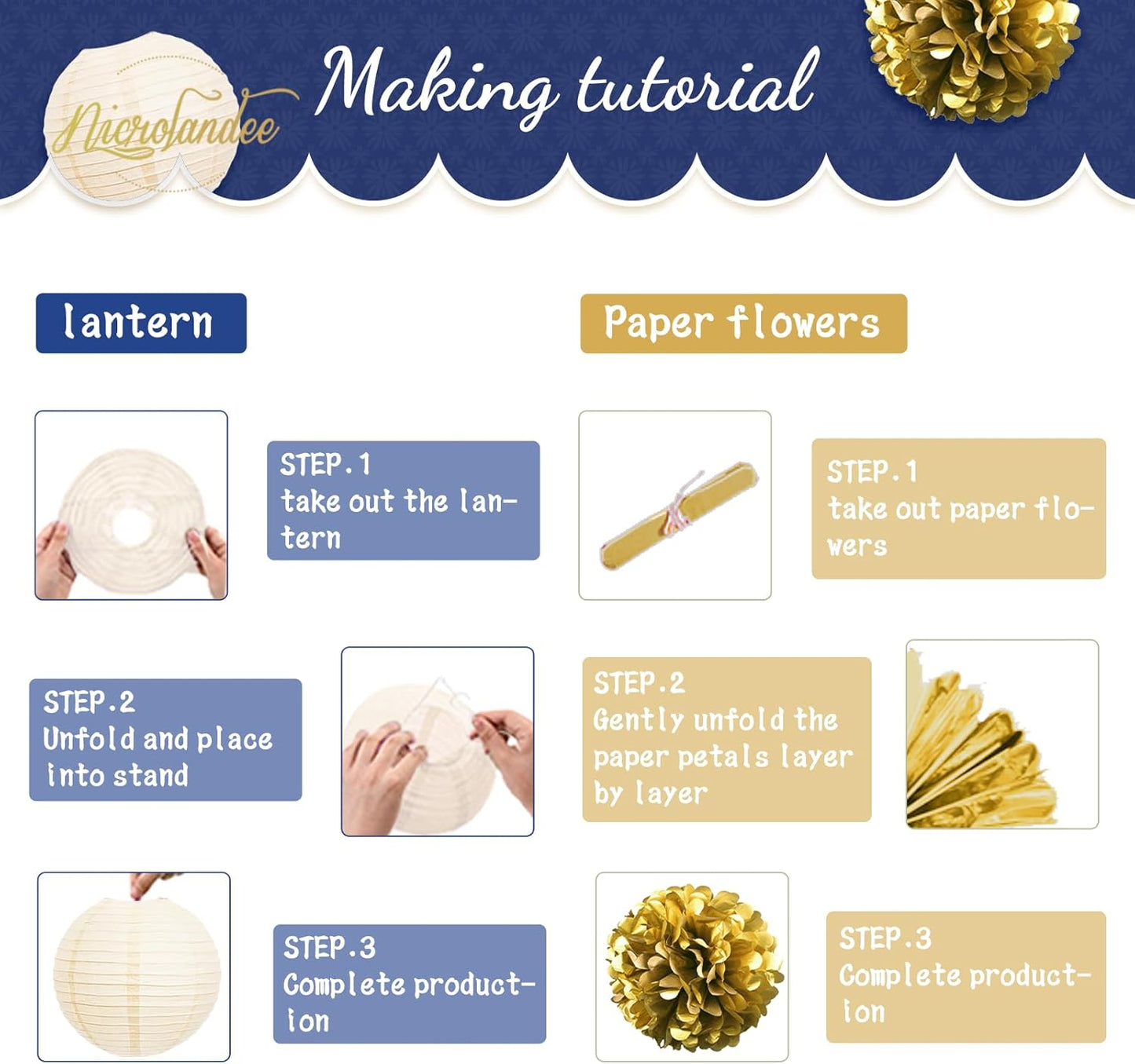 Nicrolandee

Making tutorial

lantern

STEP.1
take out the lantern

STEP.2
Unfold and place into stand

STEP.3
Complete production

Paper flowers

STEP.1
take out paper flowers

STEP.2
Gently unfold the paper petals layer by layer

STEP.3
Complete production