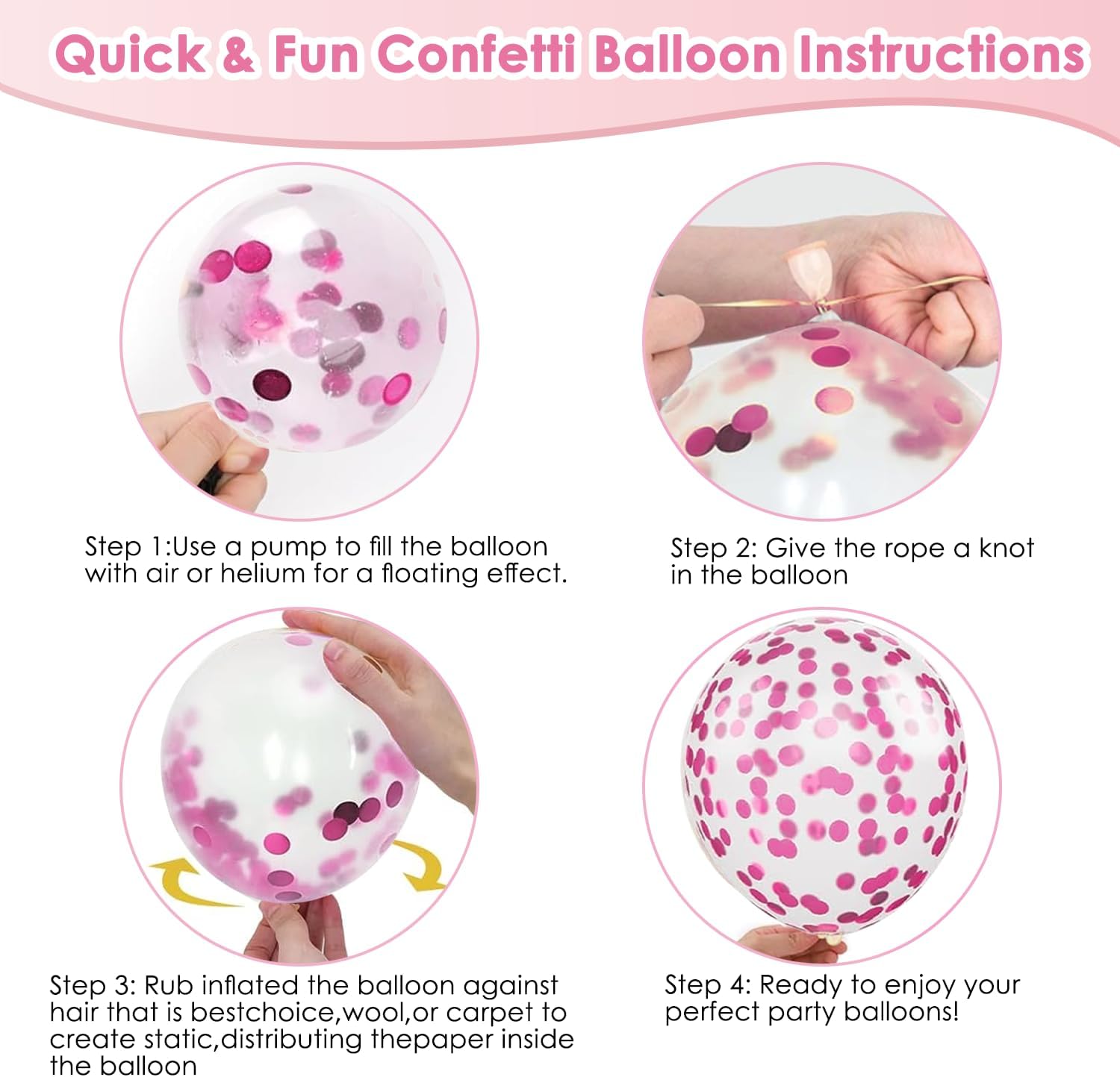 Quick & Fun Confetti Balloon Instructions

Step 1:Use a pump to fill the balloon with air or helium for a floating effect.

Step 2: Give the rope a knot in the balloon

Step 3: Rub inflated the balloon against hair that is bestchoice,wool,or carpet to create static,distributing thepaper inside the balloon

Step 4: Ready to enjoy your perfect party balloons!