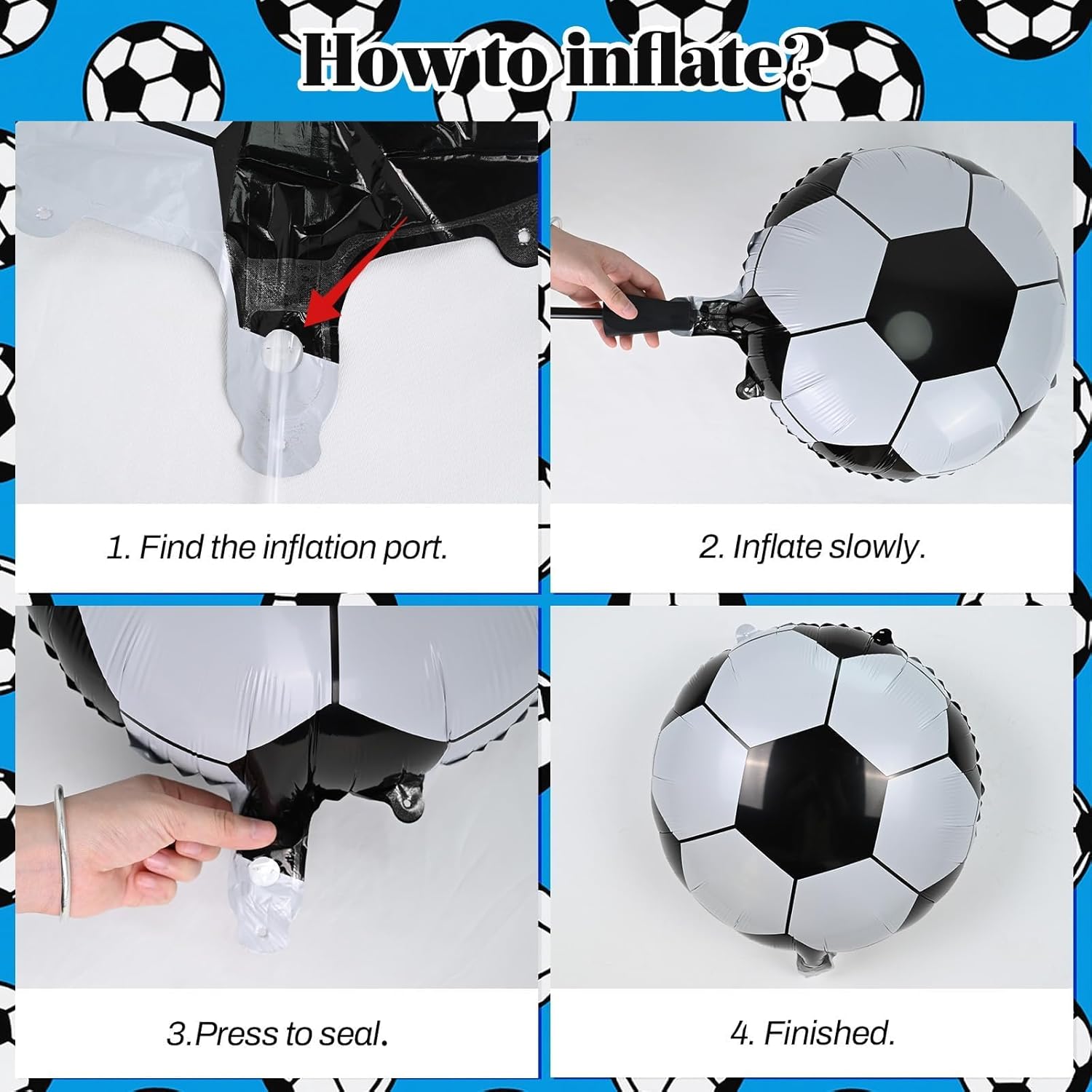 How to inflate?

1. Find the inflation port.

2. Inflate slowly.

3.Press to seal.

4. Finished.