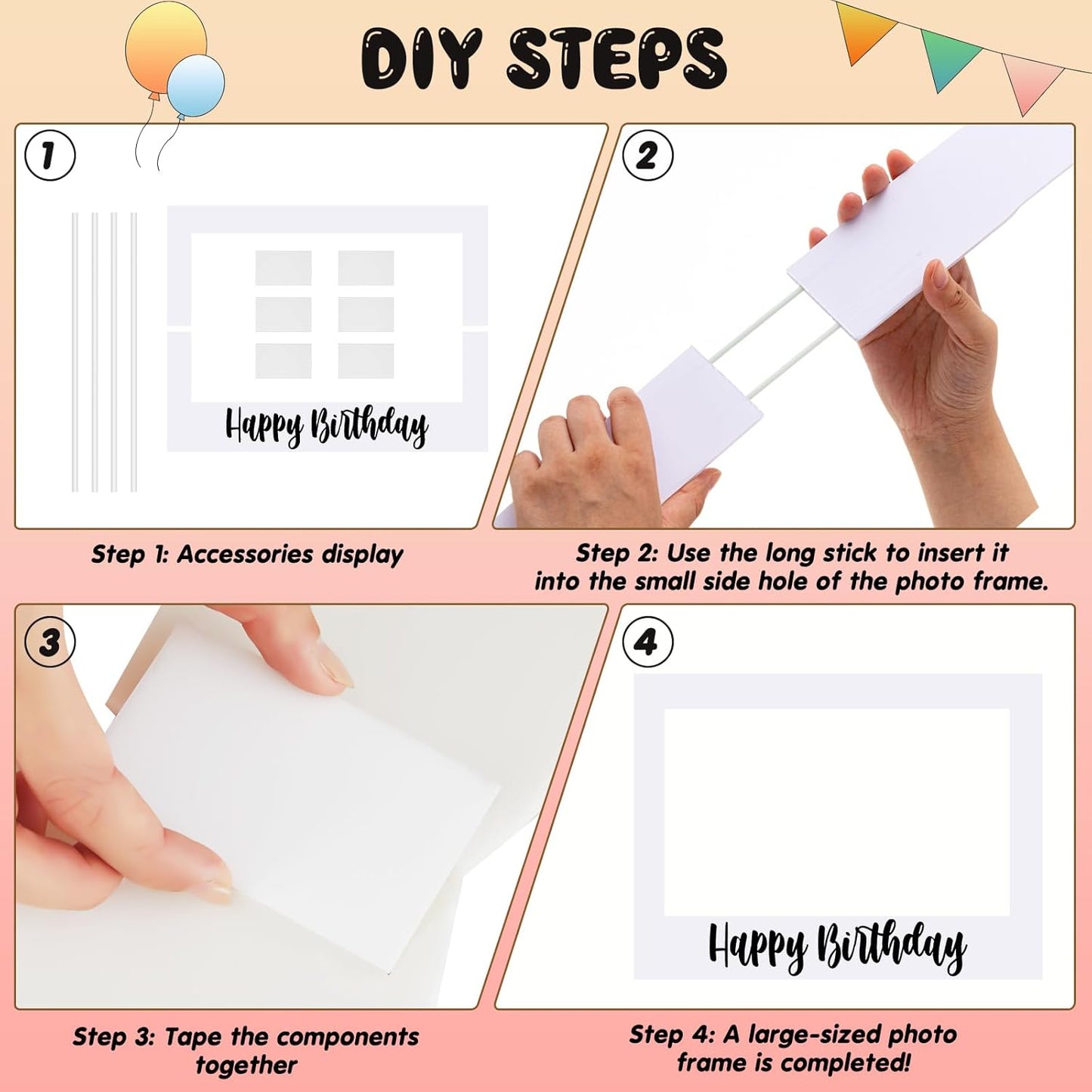 DIY STEPS

1

Happy Birthday

Step 1: Accessories display

2

Step 2: Use the long stick to insert it into the small side hole of the photo frame.

3

Step 3: Tape the components together

4

Happy Birthday

Step 4: A large-sized photo frame is completed!