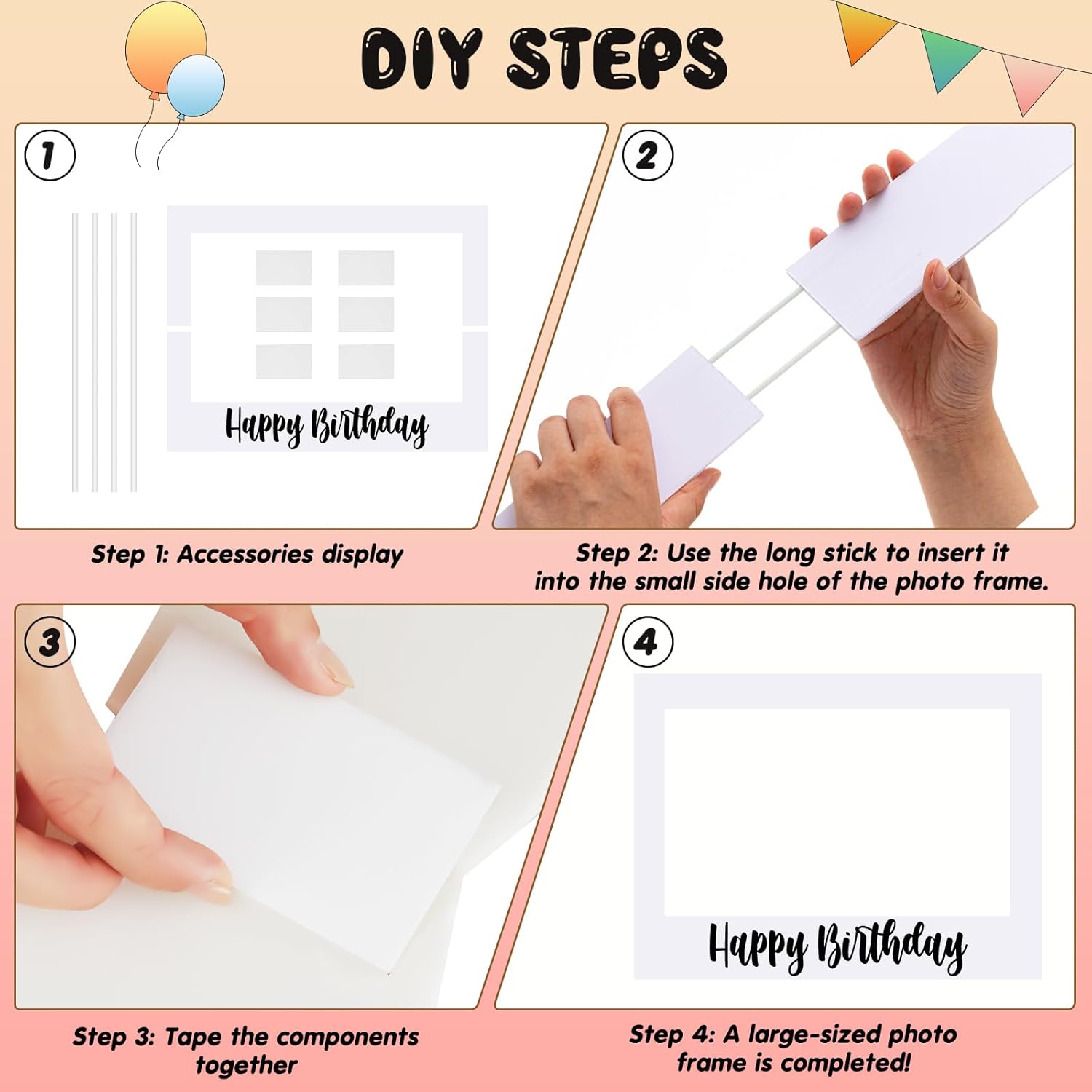 DIY STEPS

1

Happy Birthday

Step 1: Accessories display

2

Step 2: Use the long stick to insert it into the small side hole of the photo frame.

3

Step 3: Tape the components together

4

Happy Birthday

Step 4: A large-sized photo frame is completed!