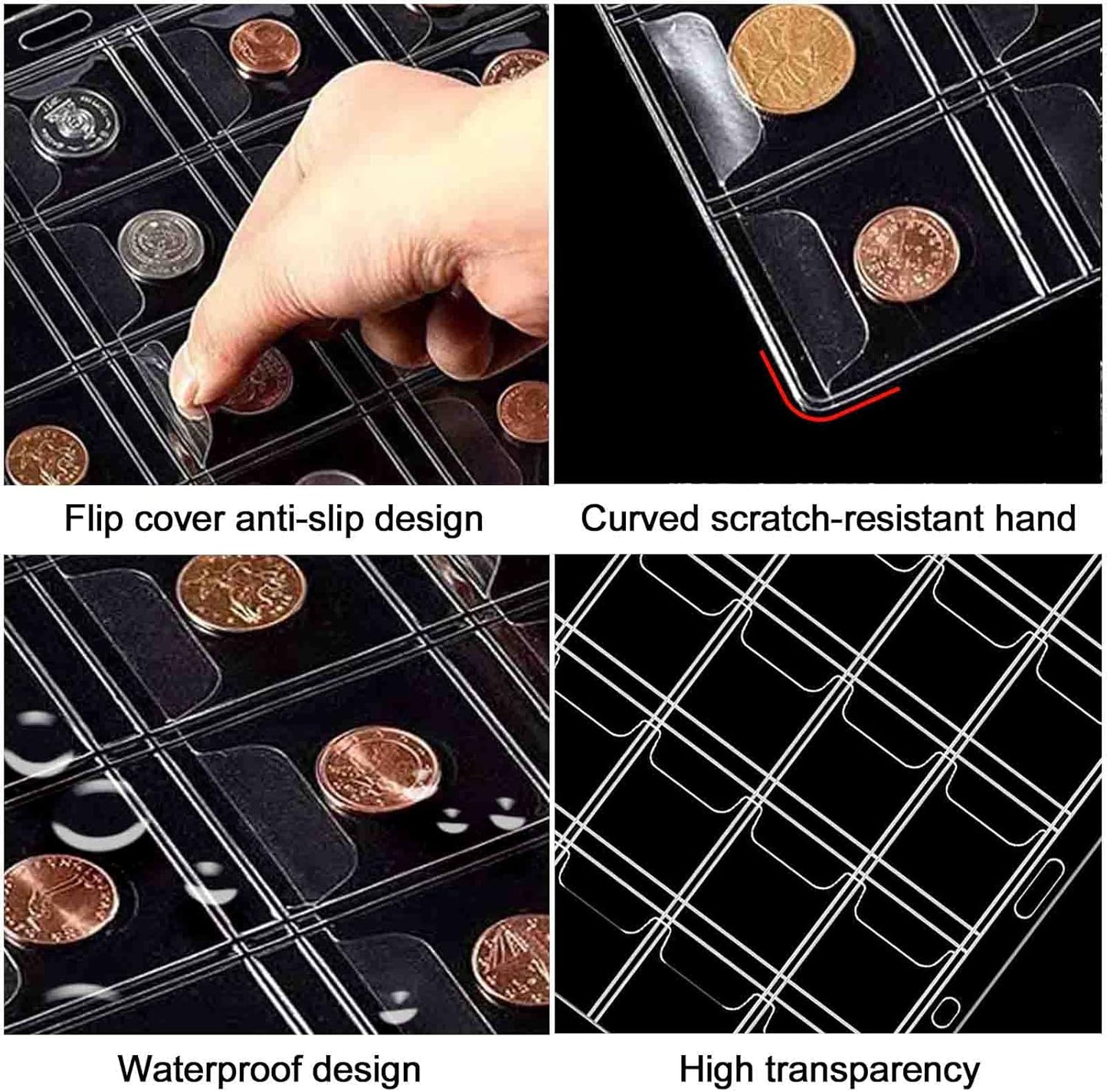 Flip cover anti-slip design

Curved scratch-resistant hand

Waterproof design

High transparency