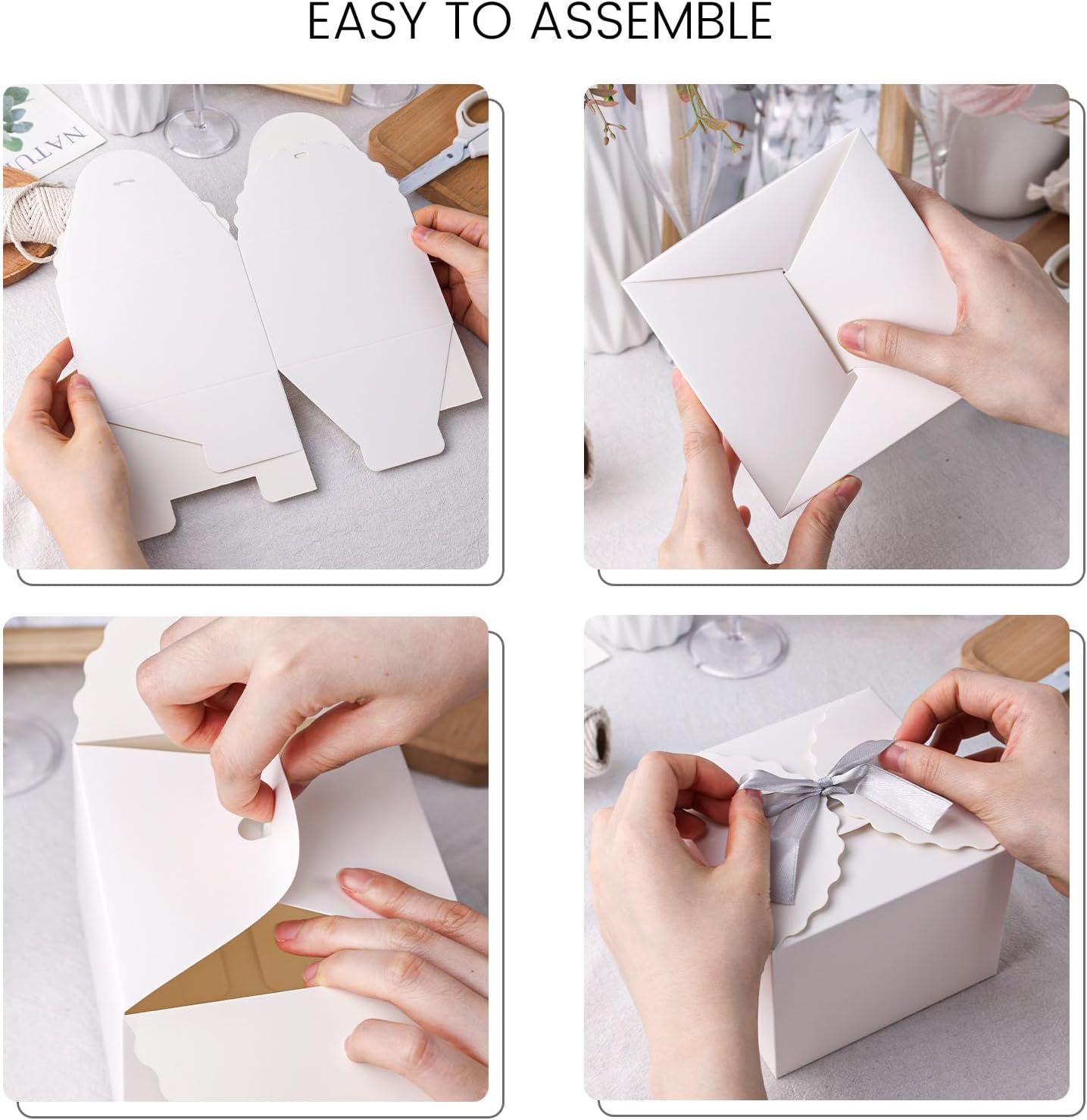 EASY TO ASSEMBLE

NATU