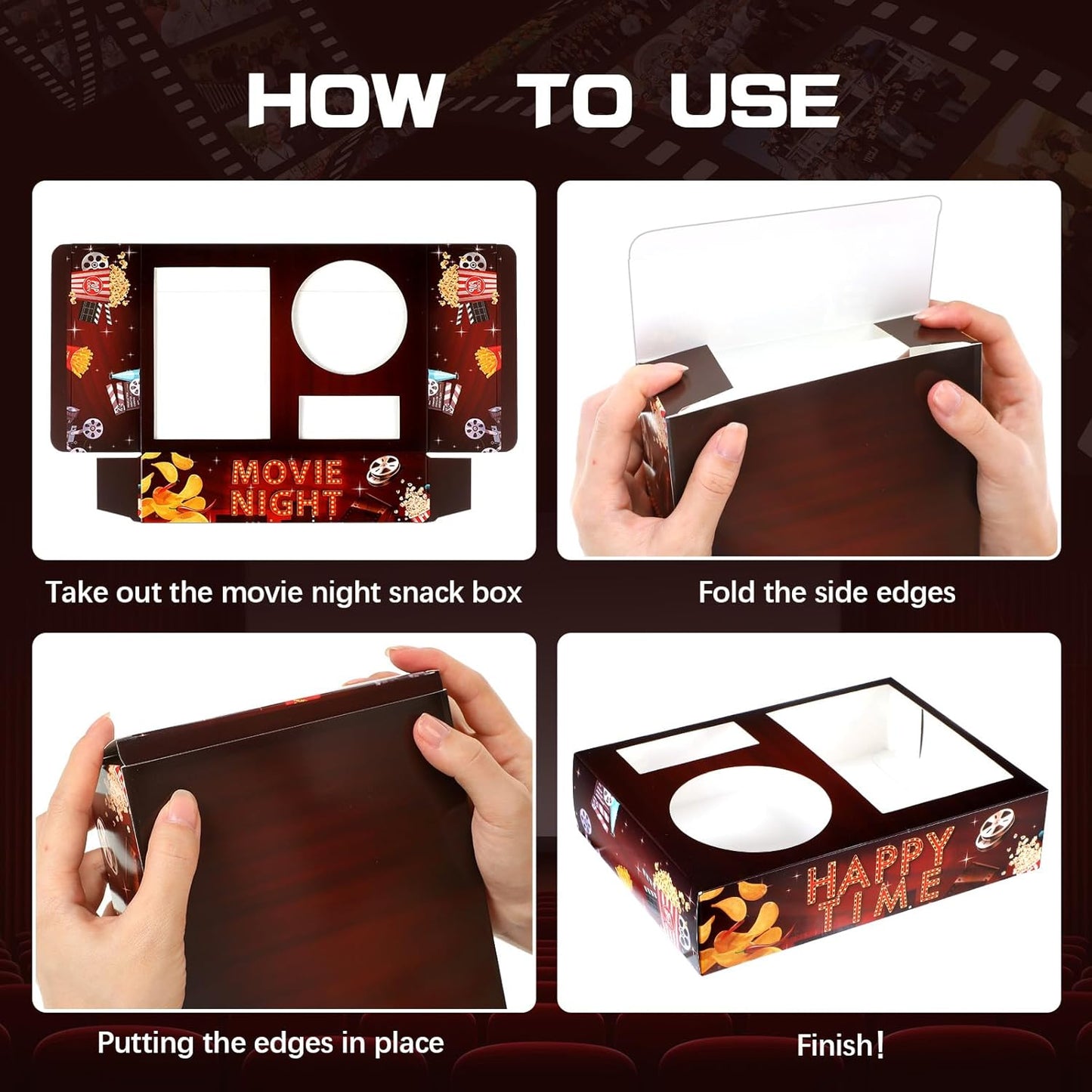 HOW TO USE

MOVIE NIGHT

Take out the movie night snack box

Fold the side edges

Putting the edges in place

HAPPY TIME

Finish!