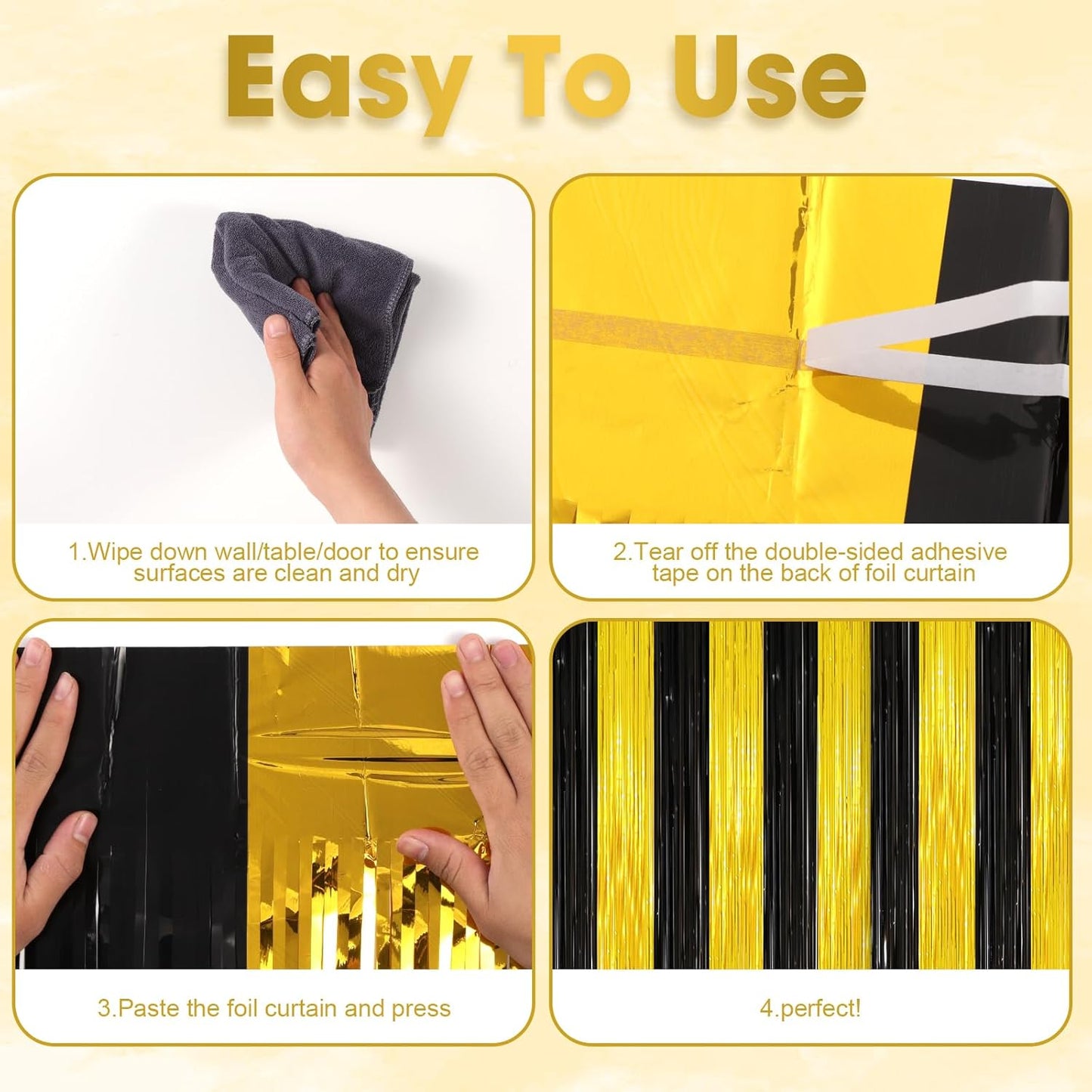 Easy To Use

1.Wipe down wall/table/door to ensure surfaces are clean and dry

2.Tear off the double-sided adhesive tape on the back of foil curtain

3.Paste the foil curtain and press

4.perfect!