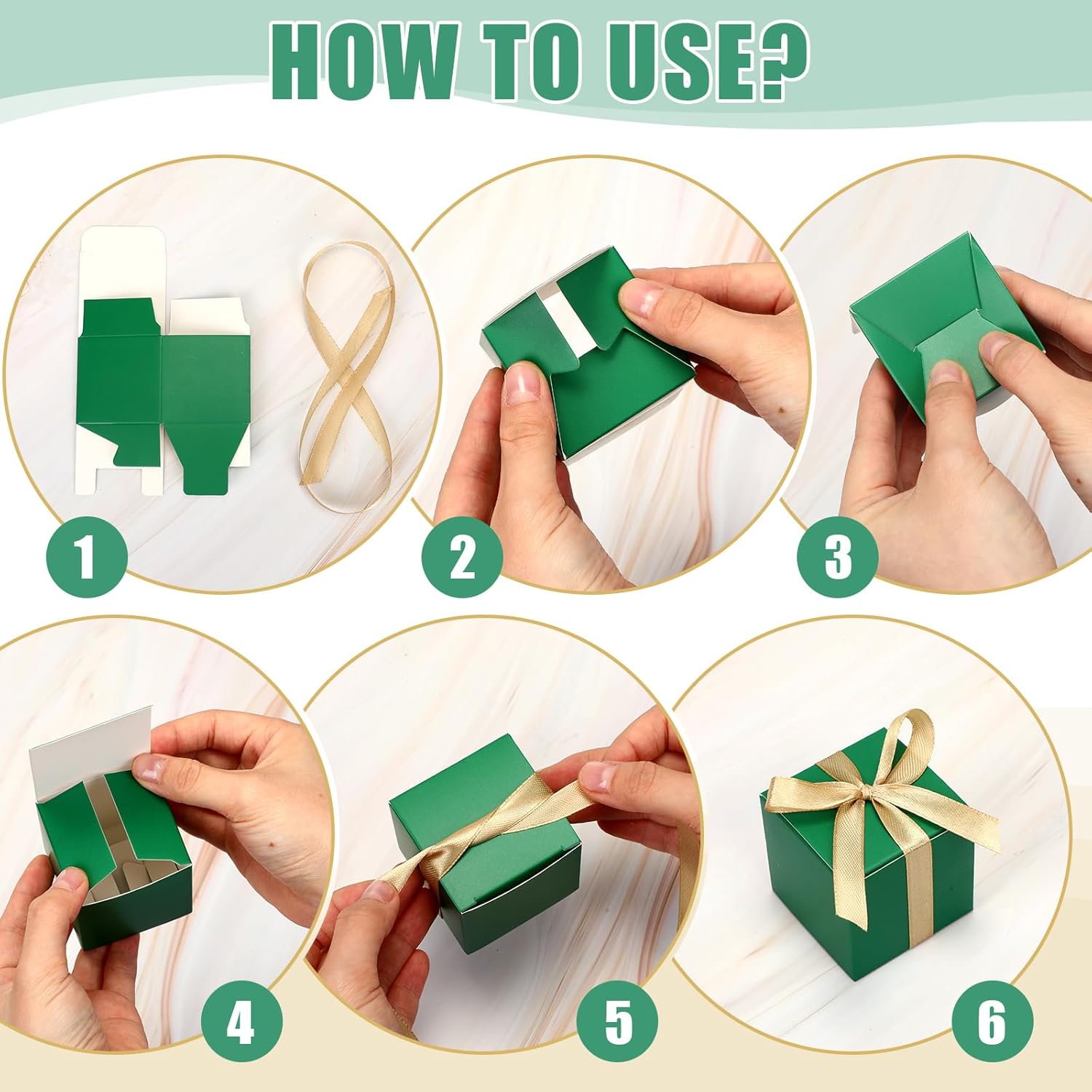 HOW TO USE?

1

2

3

4

5

6