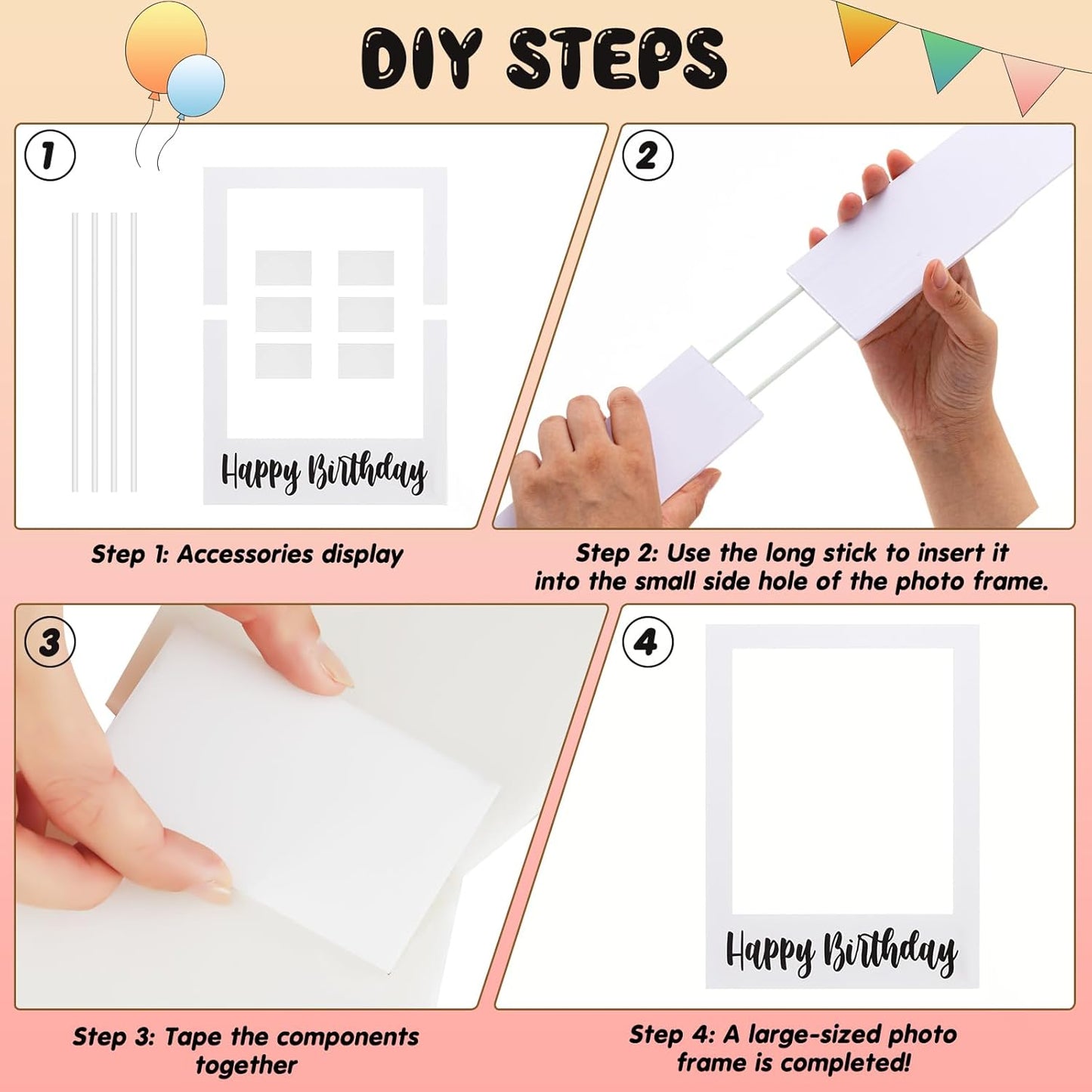 DIY STEPS

1

Happy Birthday

Step 1: Accessories display

2

Step 2: Use the long stick to insert it into the small side hole of the photo frame.

3

Step 3: Tape the components together

4

Happy Birthday

Step 4: A large-sized photo frame is completed!