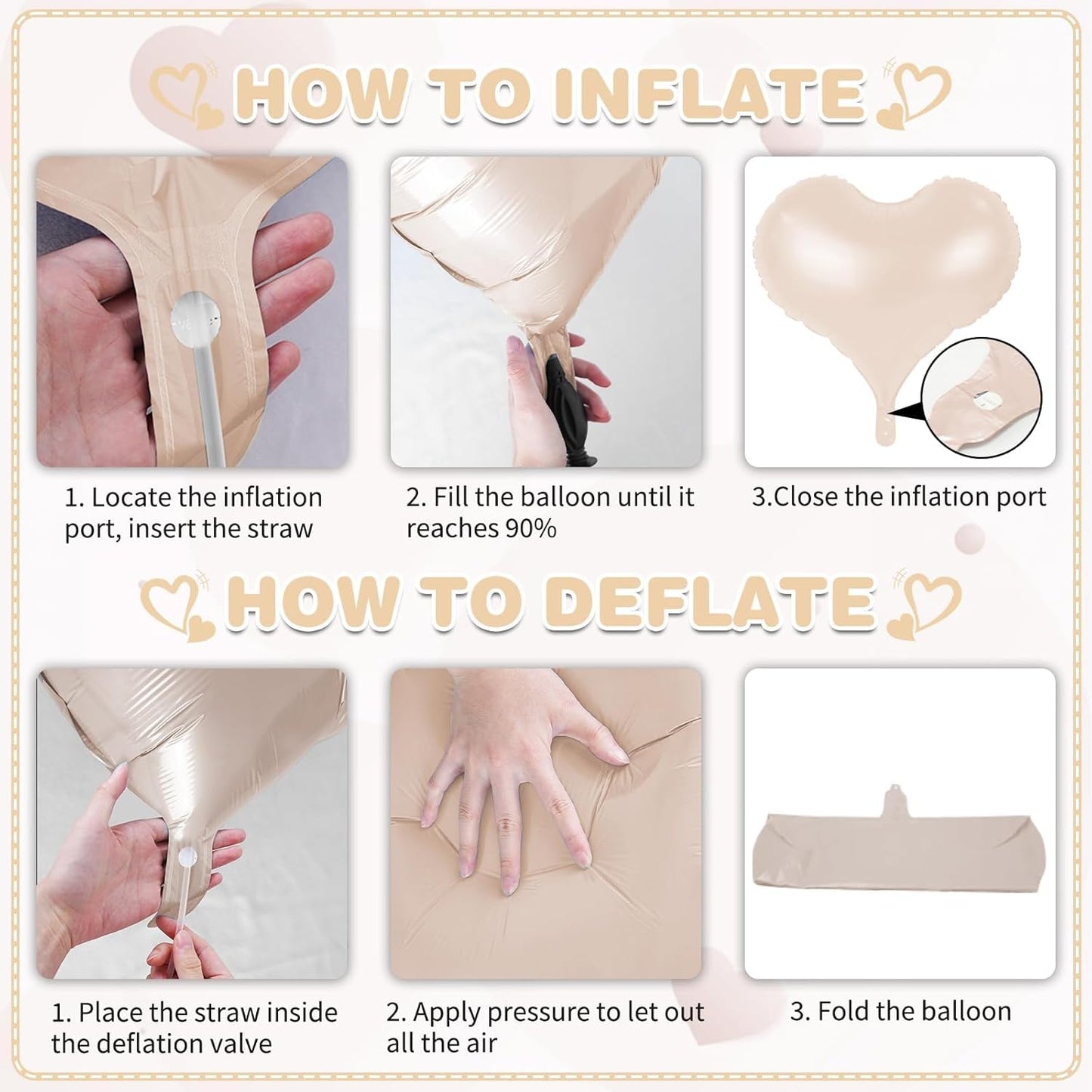 HOW TO INFLATE

1. Locate the inflation port, insert the straw

2. Fill the balloon until it reaches 90%

3.Close the inflation port

HOW TO DEFLATE

1. Place the straw inside the deflation valve

2. Apply pressure to let out all the air

3. Fold the balloon