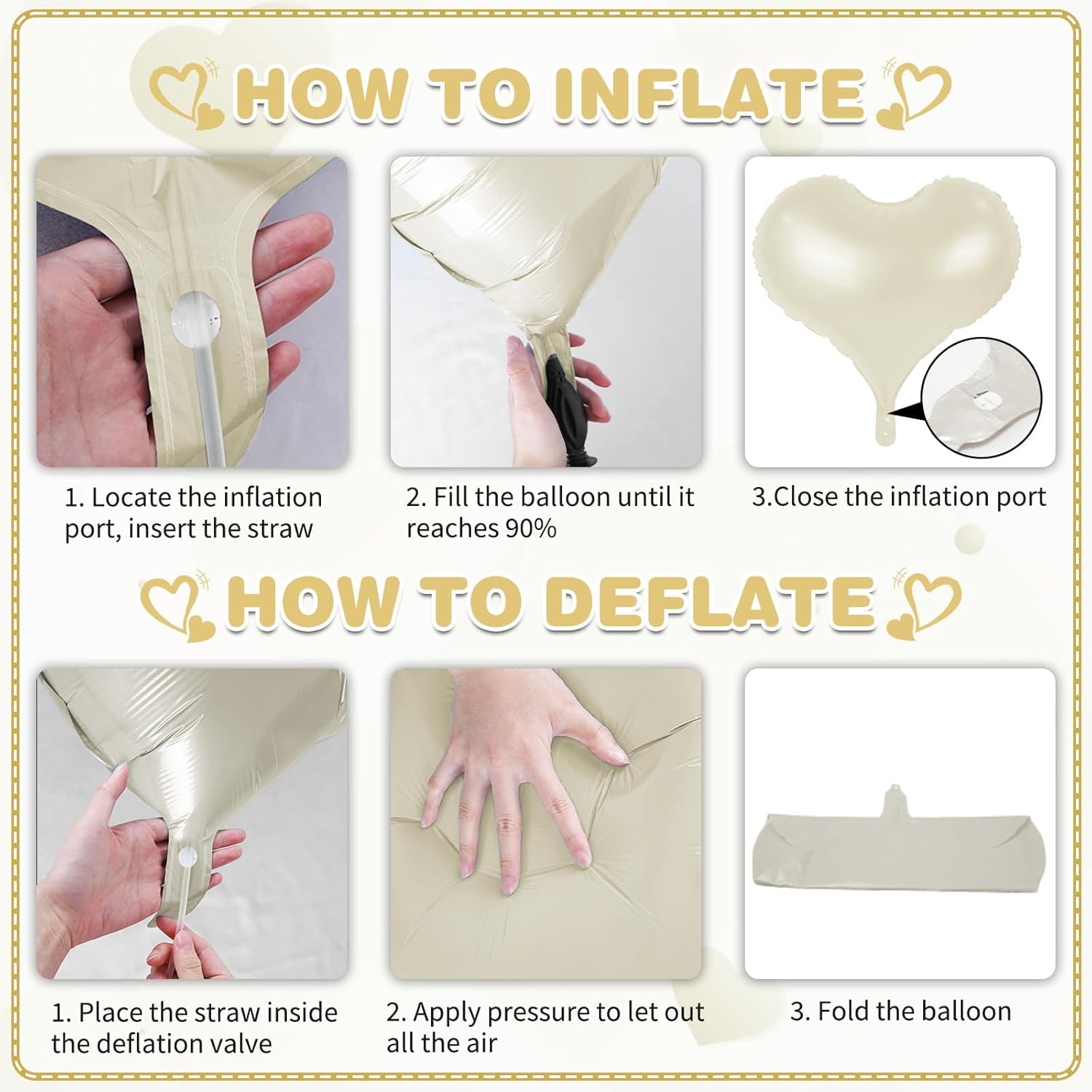 HOW TO INFLATE

1. Locate the inflation port, insert the straw

2. Fill the balloon until it reaches 90%

3.Close the inflation port

HOW TO DEFLATE

1. Place the straw inside the deflation valve

2. Apply pressure to let out all the air

3. Fold the balloon