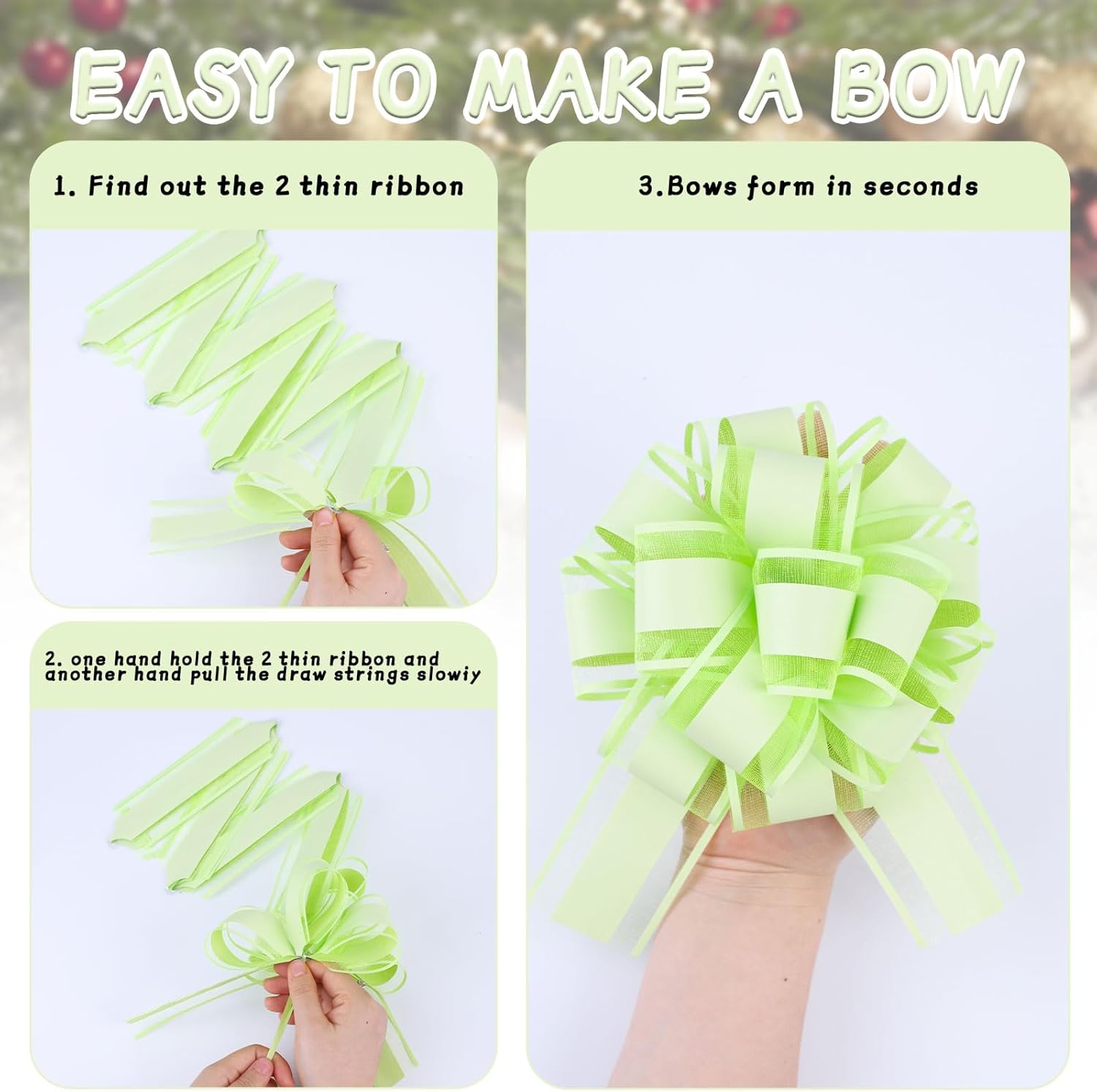 EASY TO MAKE A BOW

1. Find out the 2 thin ribbon

2. one hand hold the 2 thin ribbon and another hand pull the draw strings slowiy

3.Bows form in seconds