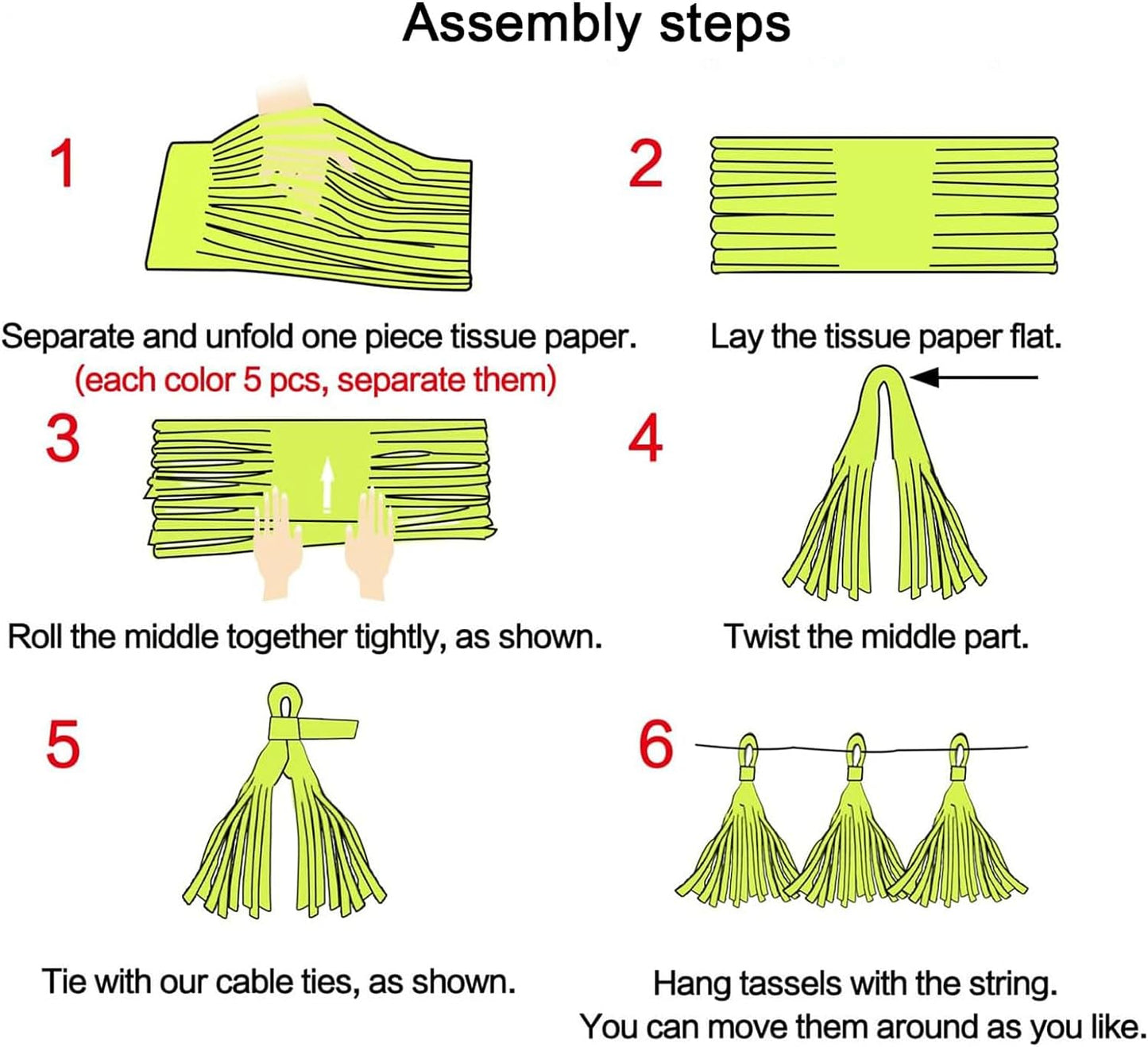 Assembly steps

1

Separate and unfold one piece tissue paper.
(each color 5 pcs, separate them)

2

Lay the tissue paper flat.

3

Roll the middle together tightly, as shown.

4

Twist the middle part.

5

Tie with our cable ties, as shown.

6

Hang tassels with the string.
You can move them around as you like.