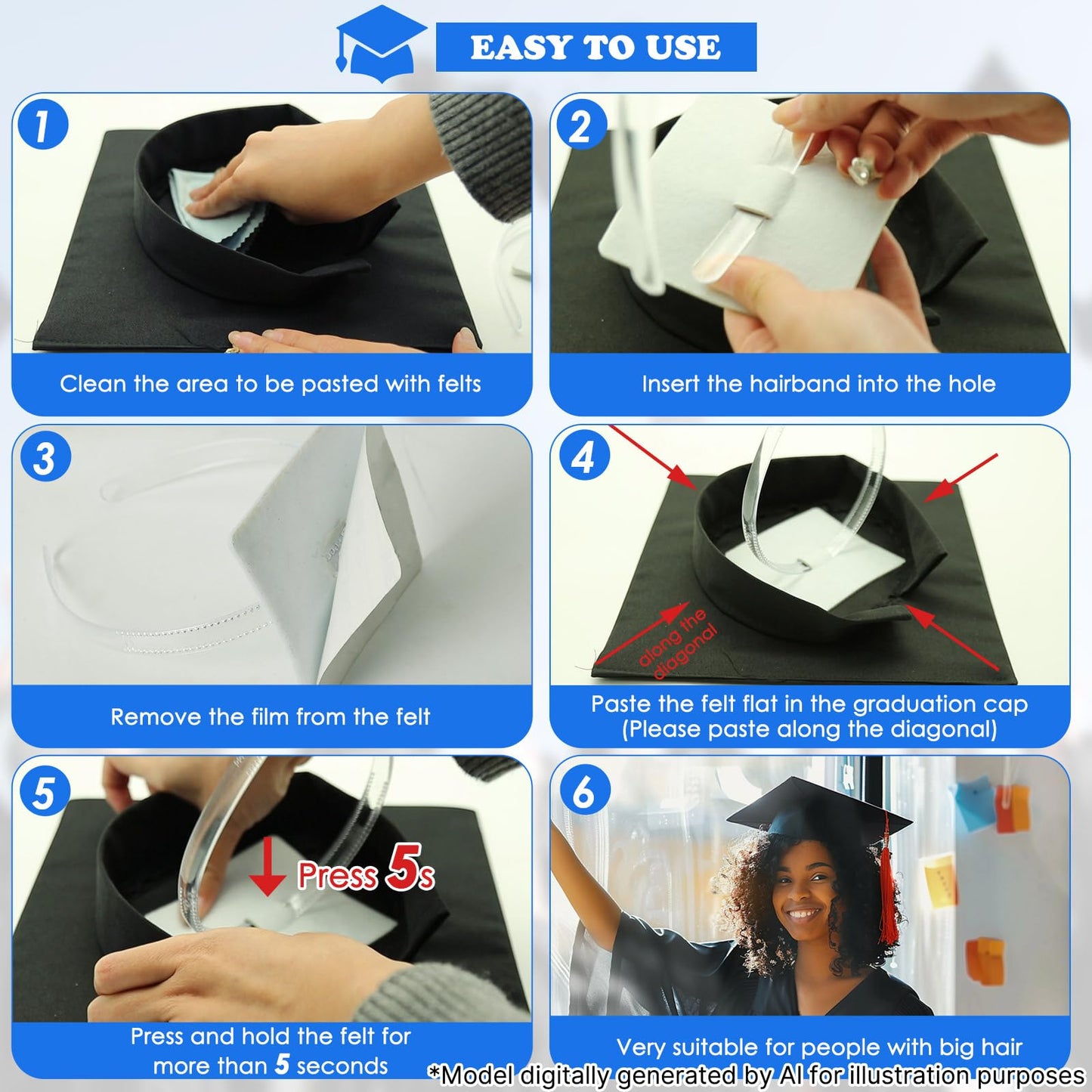 EASY TO USE

1

Clean the area to be pasted with felts

2

Insert the hairband into the hole

3

Remove the film from the felt

4

along the diagonal

Paste the felt flat in the graduation cap (Please paste along the diagonal)

5

Press 5s

Press and hold the felt for more than 5 seconds

6

Very suitable for people with big hair

*Model digitally generated by AI for illustration purposes