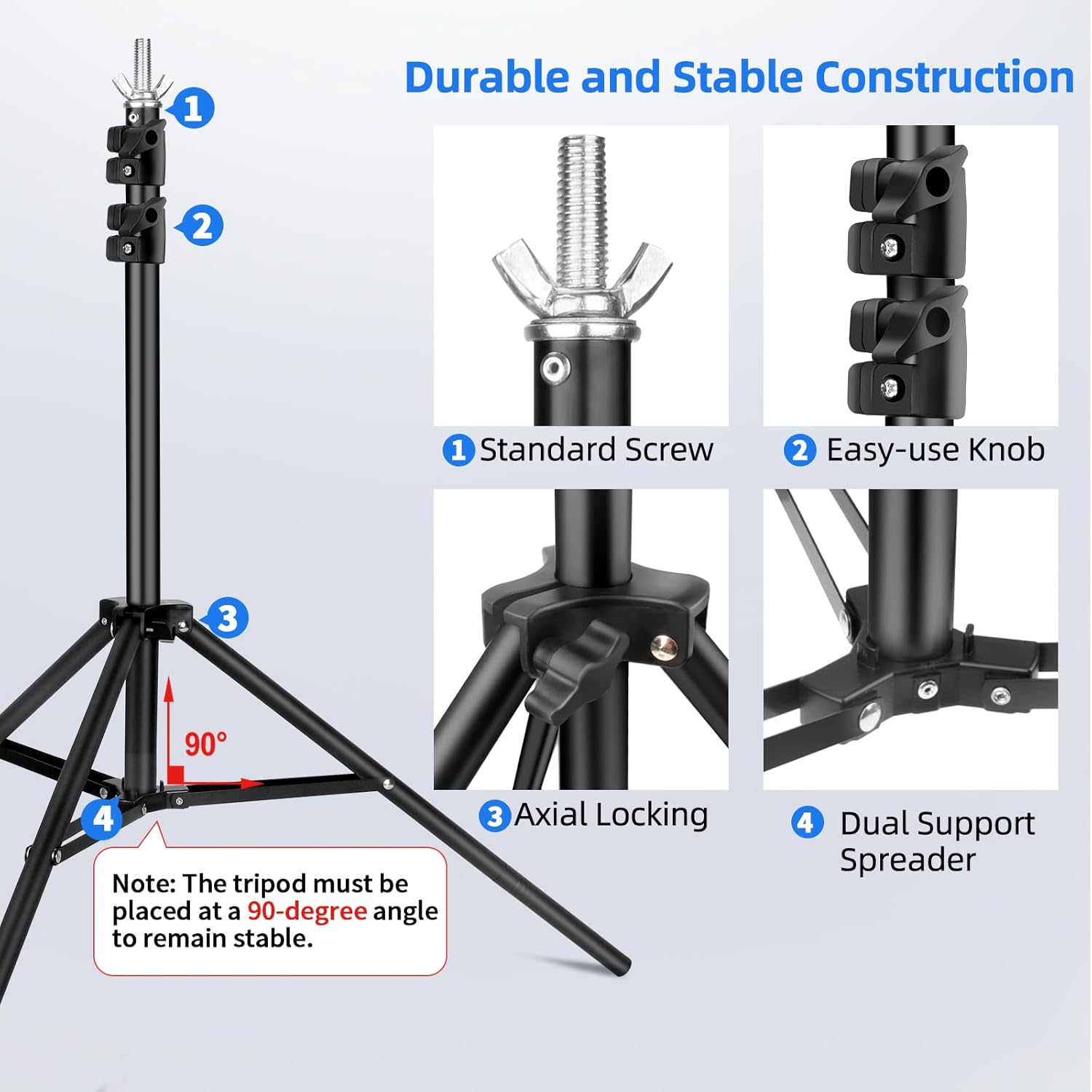 Durable and Stable Construction

1

2

3

90°

4

Note: The tripod must be placed at a 90-degree angle to remain stable.

1 Standard Screw

2 Easy-use Knob

3 Axial Locking

4 Dual Support Spreader