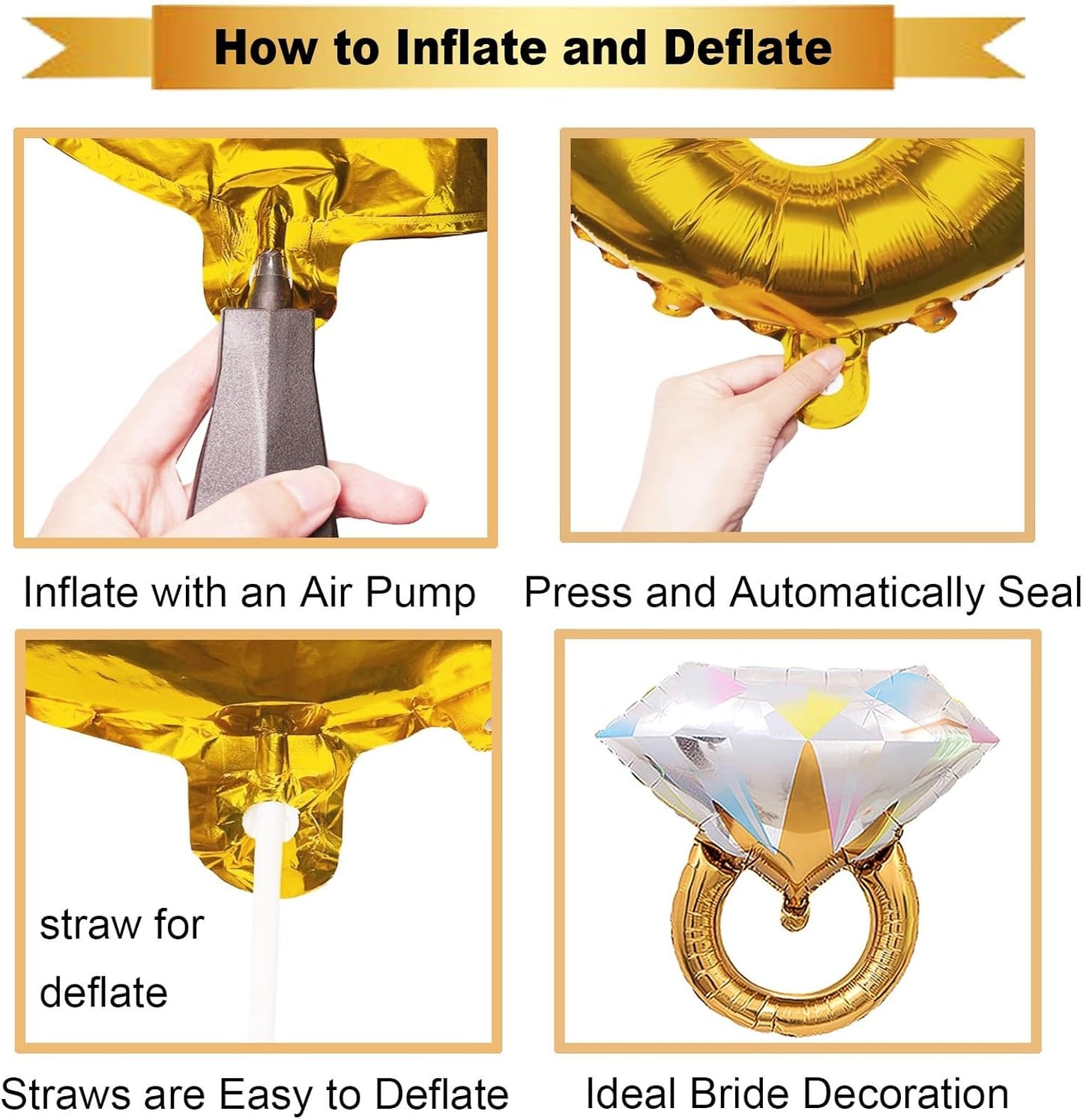 How to Inflate and Deflate

Inflate with an Air Pump

Press and Automatically Seal

straw for deflate

Straws are Easy to Deflate

Ideal Bride Decoration