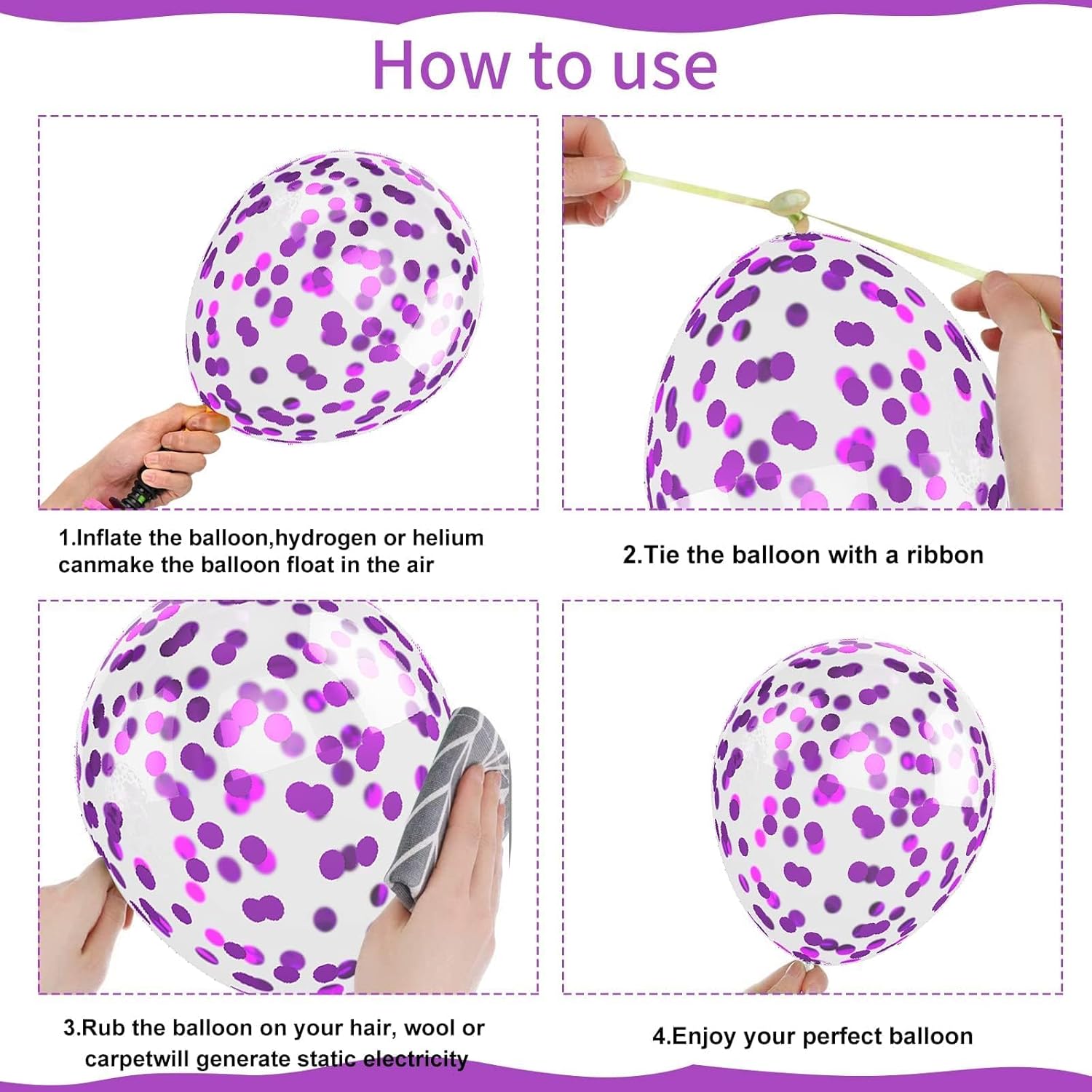 How to use

1.Inflate the balloon,hydrogen or helium canmake the balloon float in the air

2.Tie the balloon with a ribbon

3.Rub the balloon on your hair, wool or carpetwill generate static electricity

4.Enjoy your perfect balloon