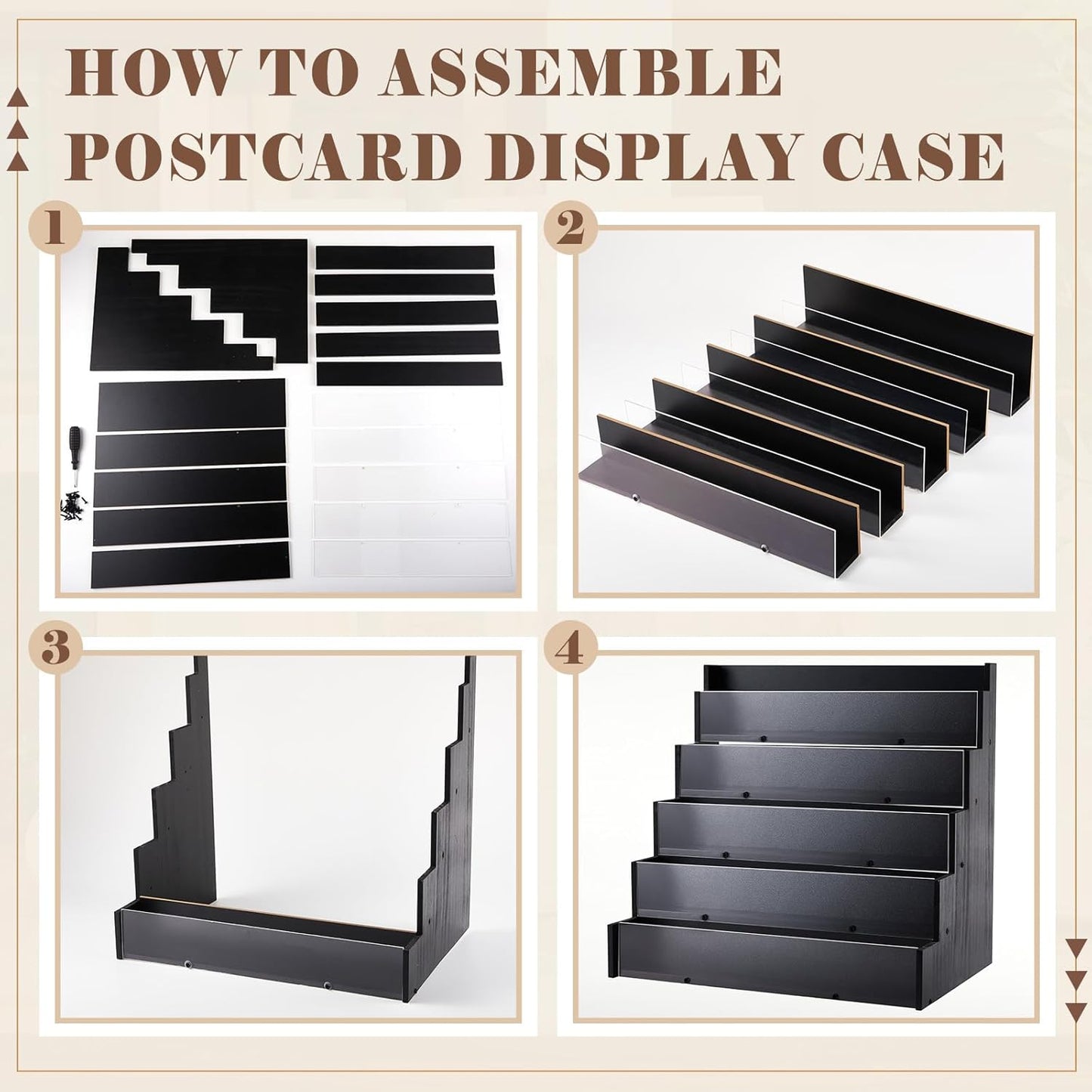 HOW TO ASSEMBLE POSTCARD DISPLAY CASE

1

2

3

4