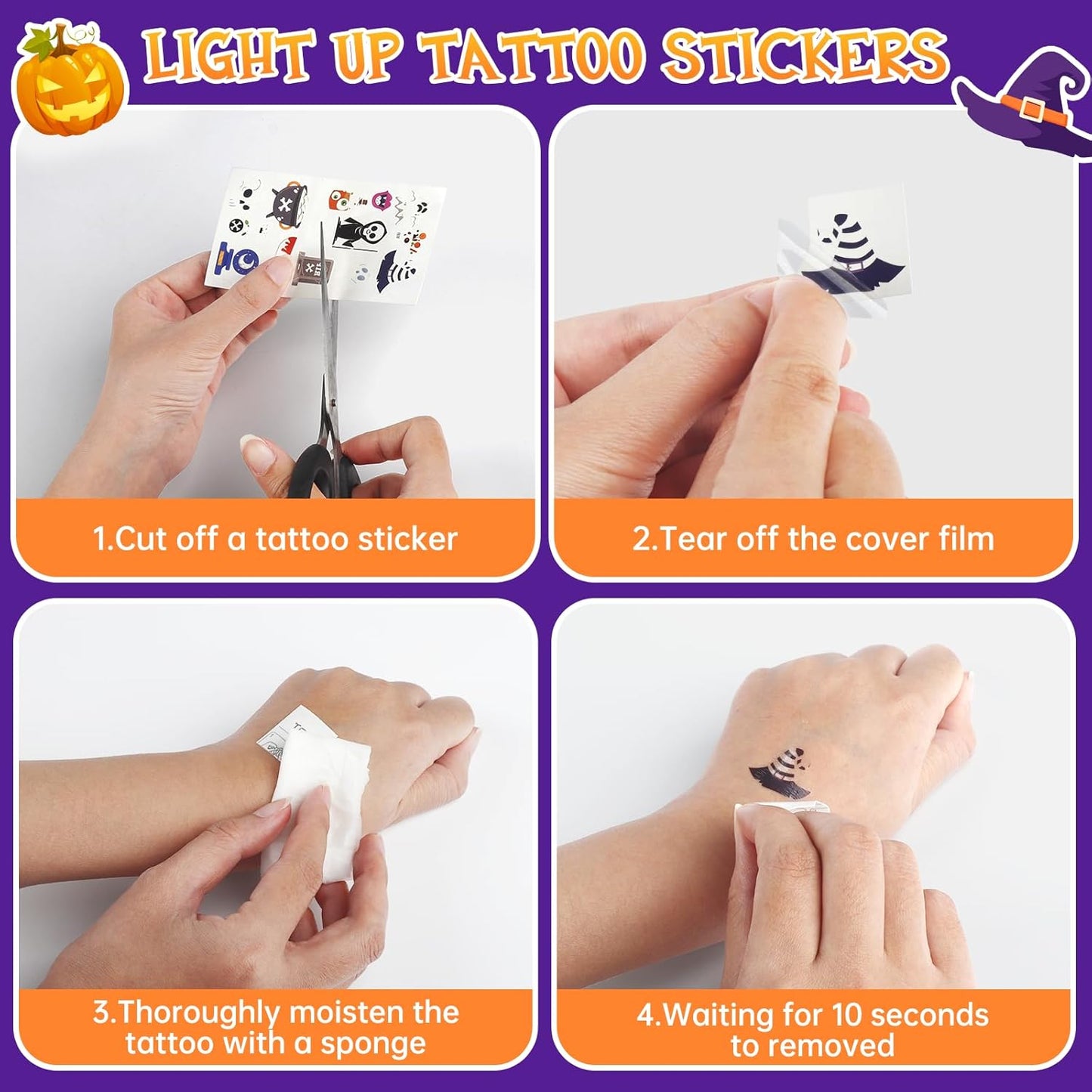 LIGHT UP TATTOO STICKERS

1.Cut off a tattoo sticker

2.Tear off the cover film

3.Thoroughly moisten the tattoo with a sponge

4.Waiting for 10 seconds to removed