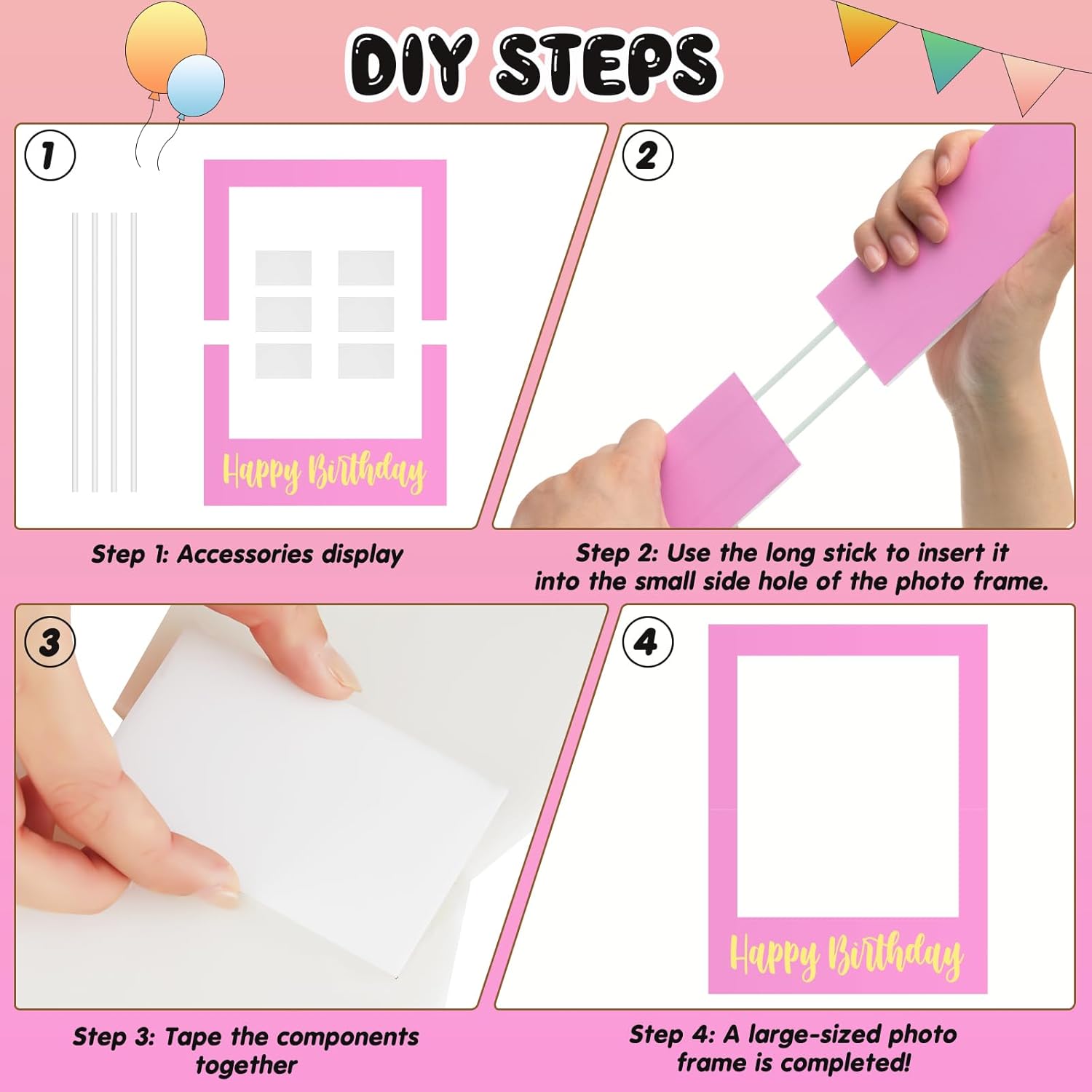 DIY STEPS

1

Happy Birthday

Step 1: Accessories display

2

Step 2: Use the long stick to insert it into the small side hole of the photo frame.

3

Step 3: Tape the components together

4

Happy Birthday

Step 4: A large-sized photo frame is completed!