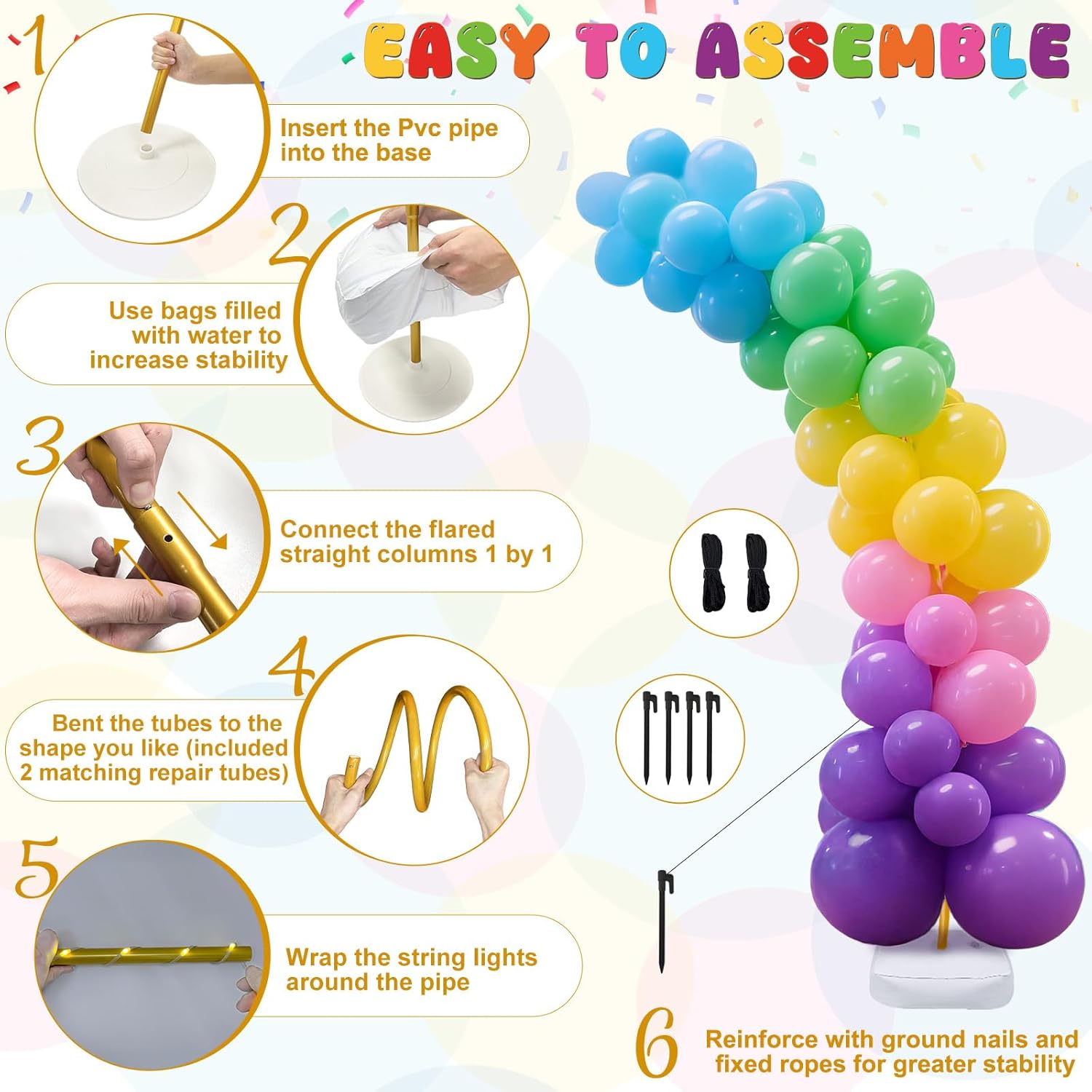 EASY TO ASSEMBLE

1

Insert the Pvc pipe into the base

2

Use bags filled with water to increase stability

3

Connect the flared straight columns 1 by 1

4

Bent the tubes to the shape you like (included 2 matching repair tubes)

5

Wrap the string lights around the pipe

6

Reinforce with ground nails and fixed ropes for greater stability