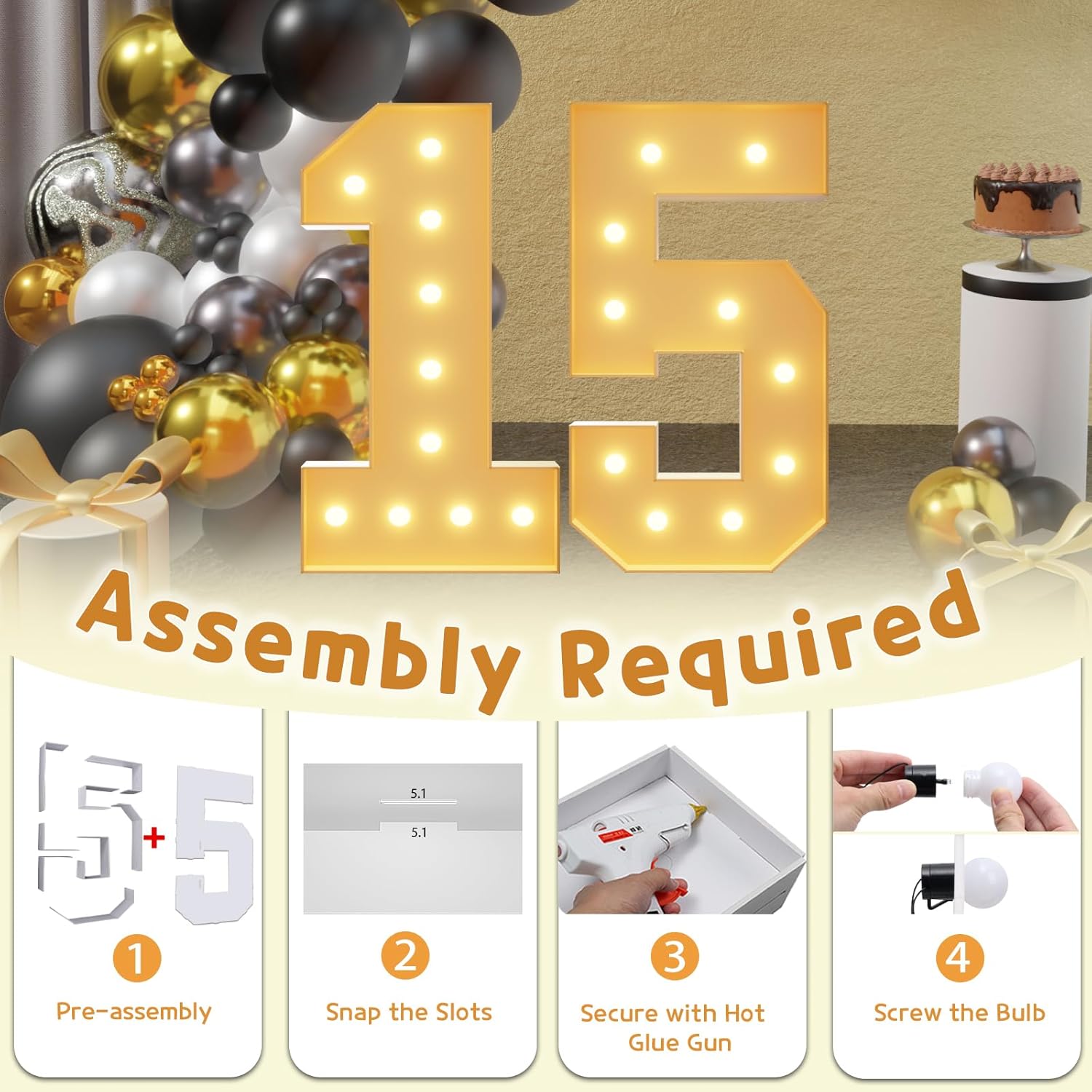 15

Assembly Required

5 + 5

1
Pre-assembly

5.1
5.1

2
Snap the Slots

3
Secure with Hot Glue Gun

4
Screw the Bulb