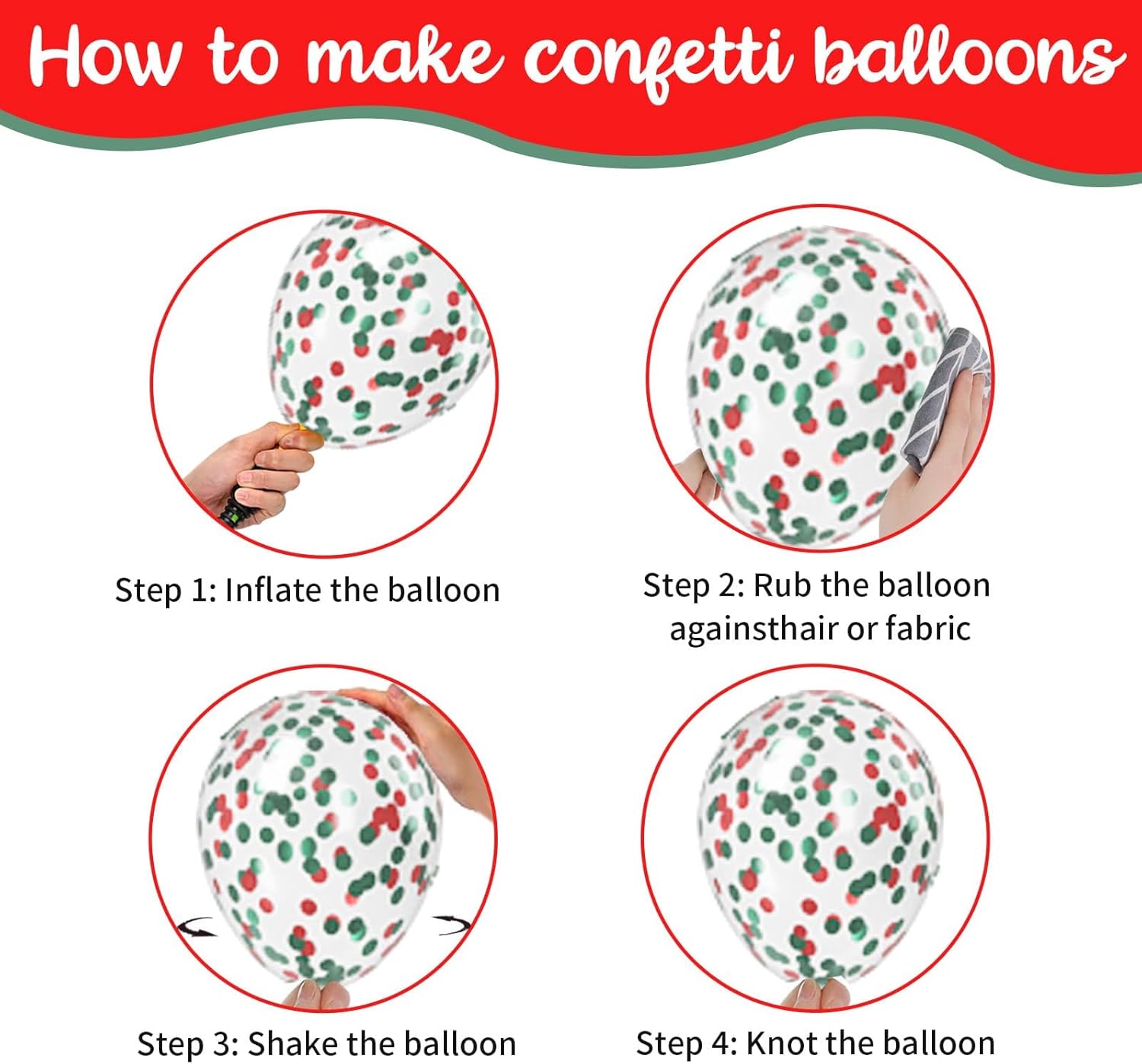 How to make confetti balloons

Step 1: Inflate the balloon

Step 2: Rub the balloon againsthair or fabric

Step 3: Shake the balloon

Step 4: Knot the balloon