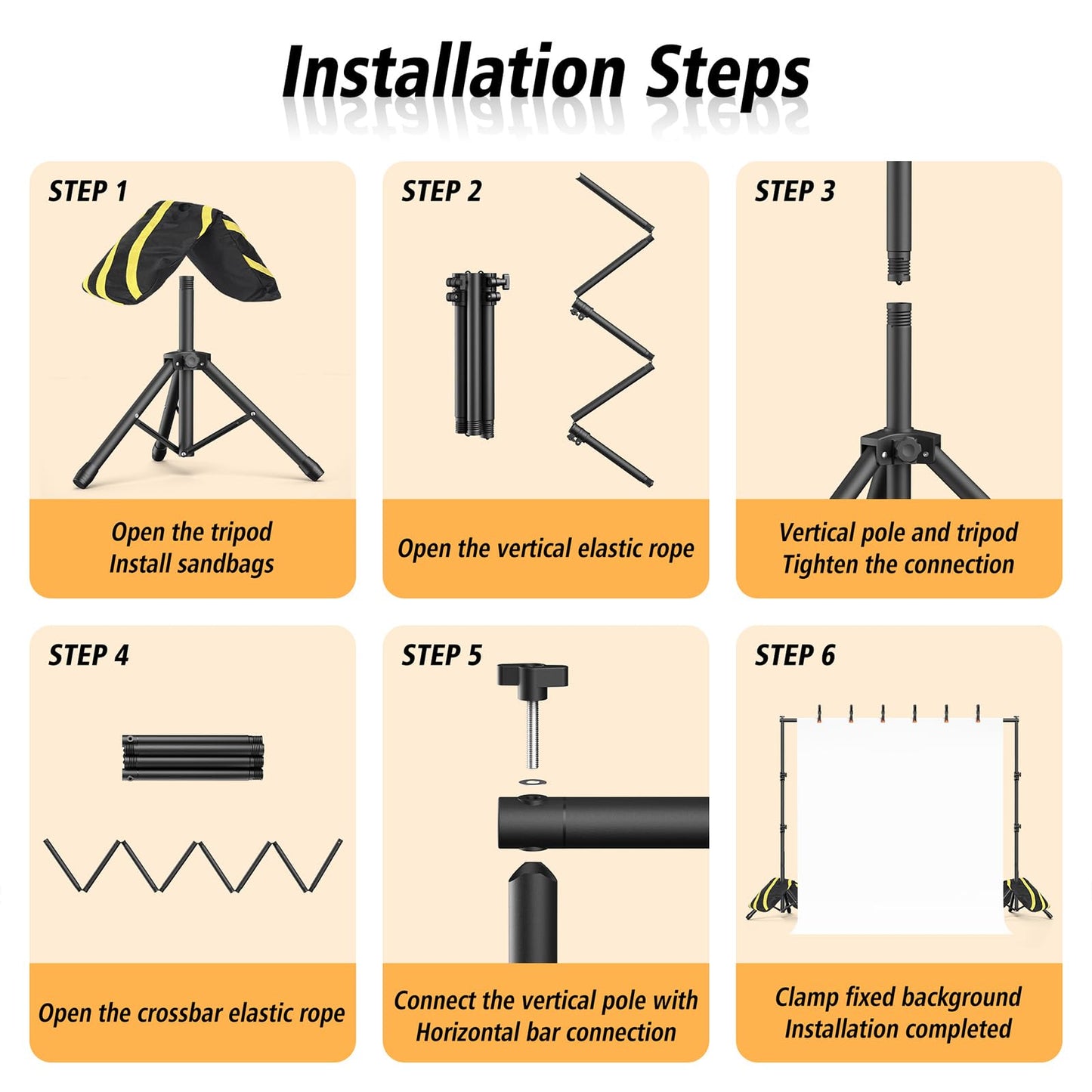 Installation Steps

STEP 1

Open the tripod
Install sandbags

STEP 2

Open the vertical elastic rope

STEP 3

Vertical pole and tripod
Tighten the connection

STEP 4

Open the crossbar elastic rope

STEP 5

Connect the vertical pole with
Horizontal bar connection

STEP 6

Clamp fixed background
Installation completed