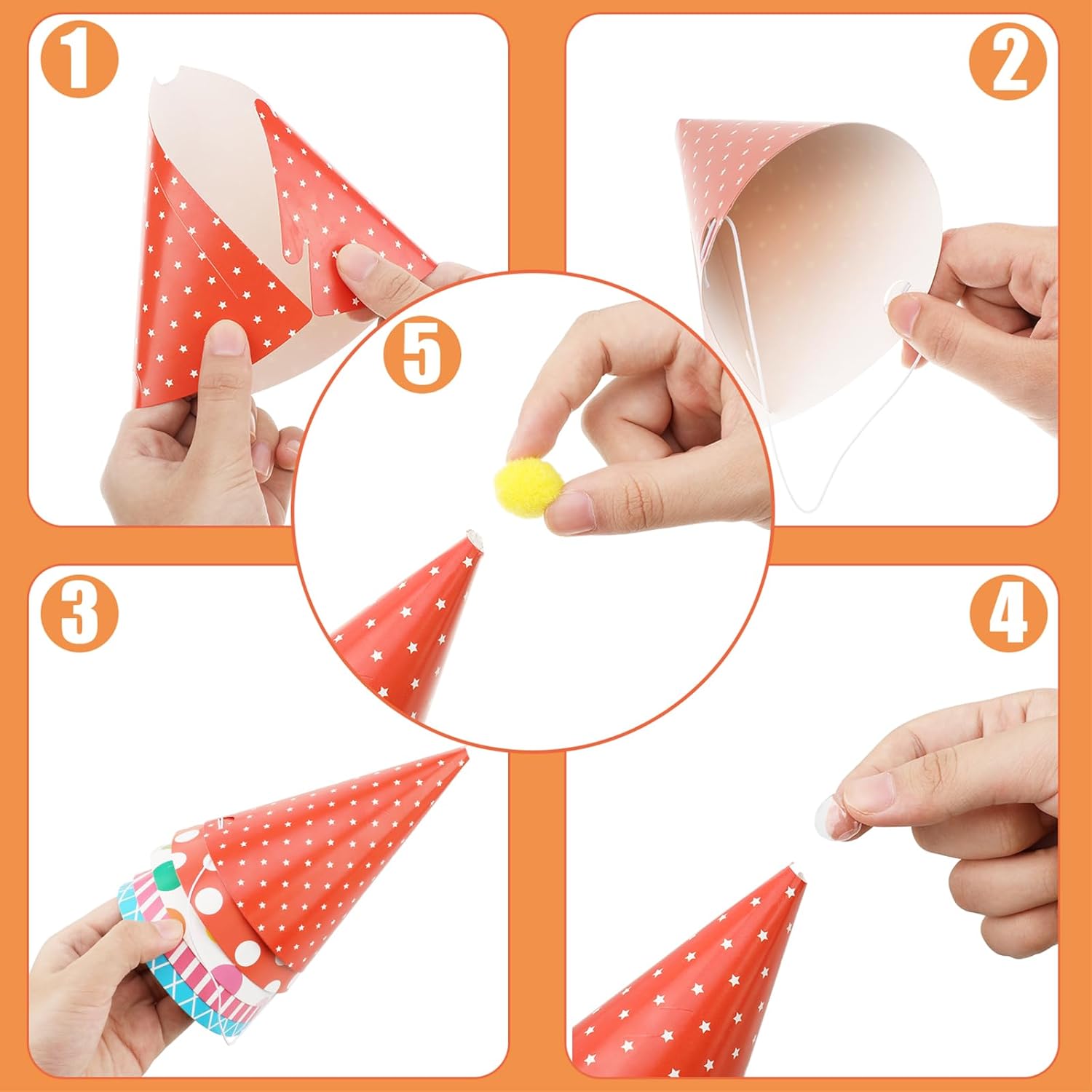 1

2

5

3

4