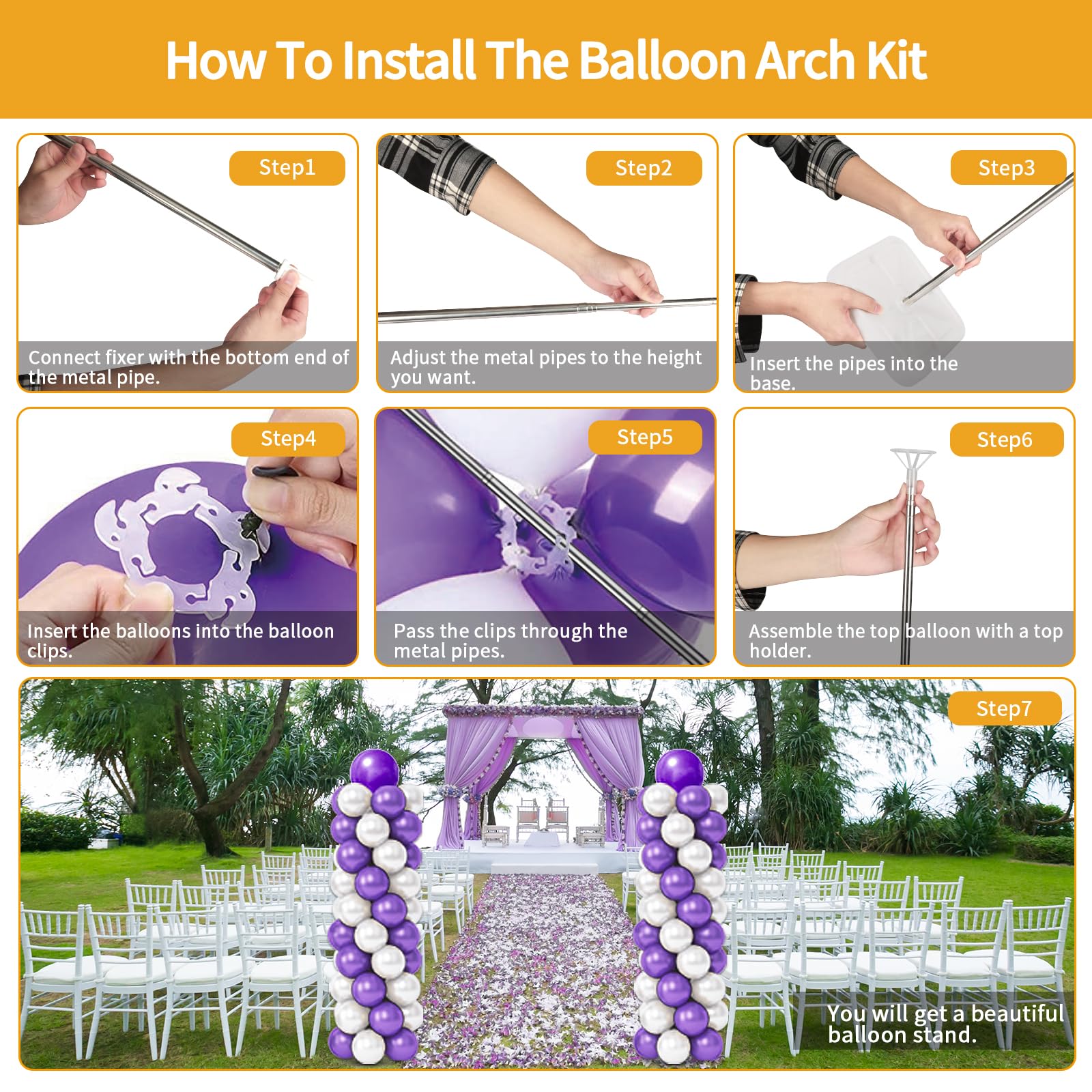 How To Install The Balloon Arch Kit

Step1

Connect fixer with the bottom end of the metal pipe.

Step2

Adjust the metal pipes to the height you want.

Step3

Insert the pipes into the base.

Step4

Insert the balloons into the balloon clips.

Step5

Pass the clips through the metal pipes.

Step6

Assemble the top balloon with a top holder.

Step7

You will get a beautiful balloon stand.