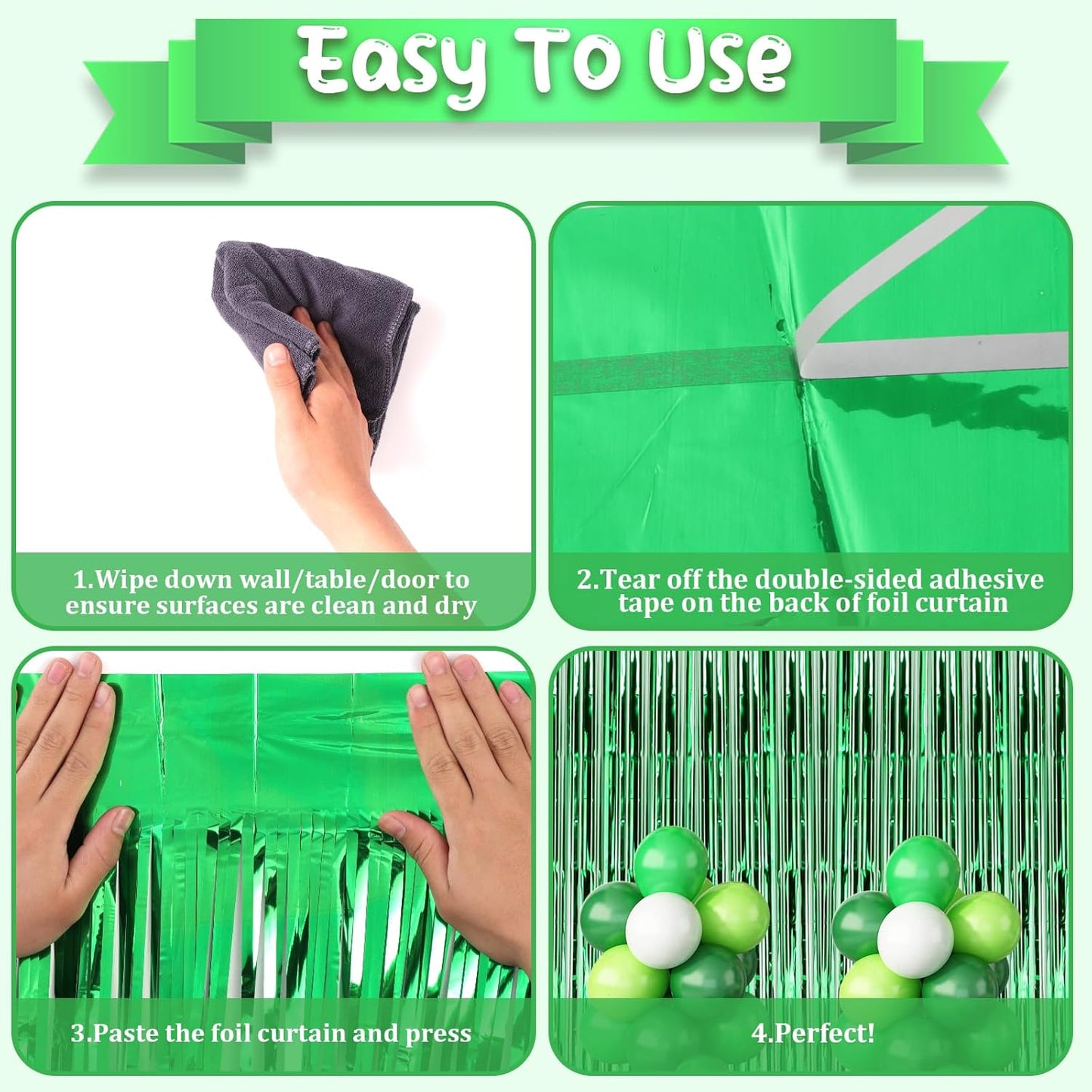 Easy To Use

1.Wipe down wall/table/door to ensure surfaces are clean and dry

2.Tear off the double-sided adhesive tape on the back of foil curtain

3.Paste the foil curtain and press

4.Perfect!