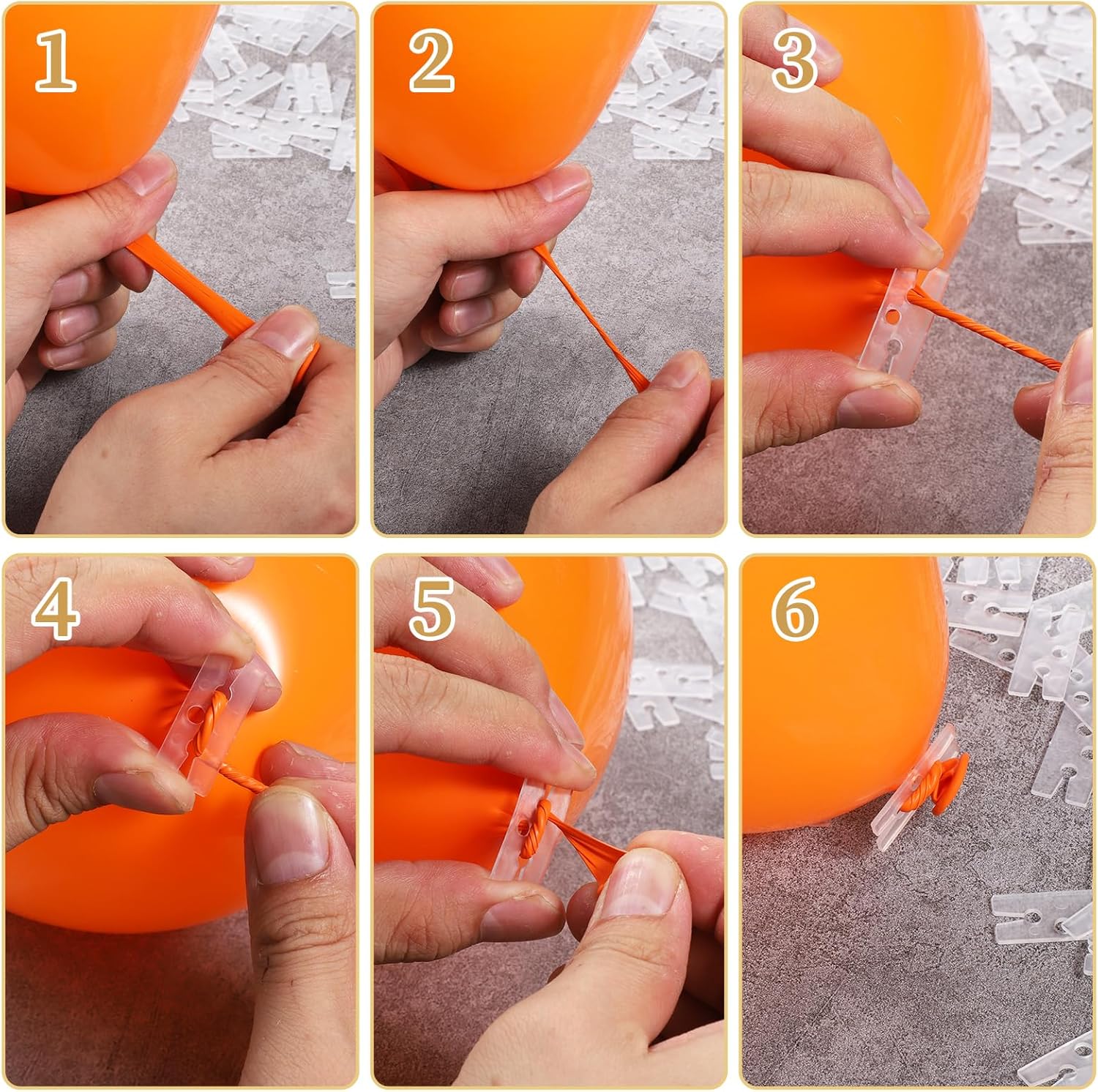 1

2

3

4

5

6