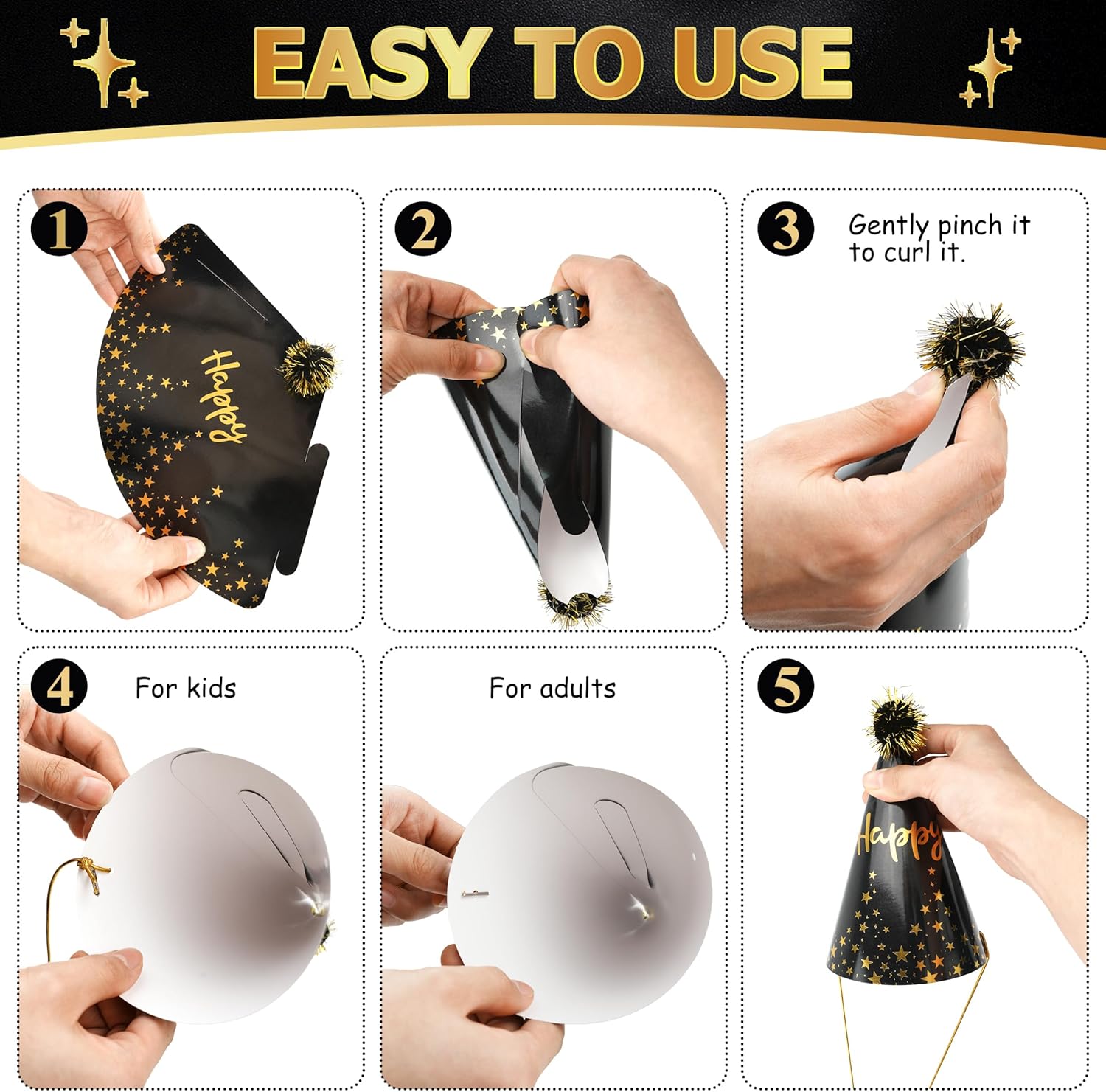 EASY TO USE

1

Happy

2

3

Gently pinch it to curl it.

4

For kids

For adults

5

Happy