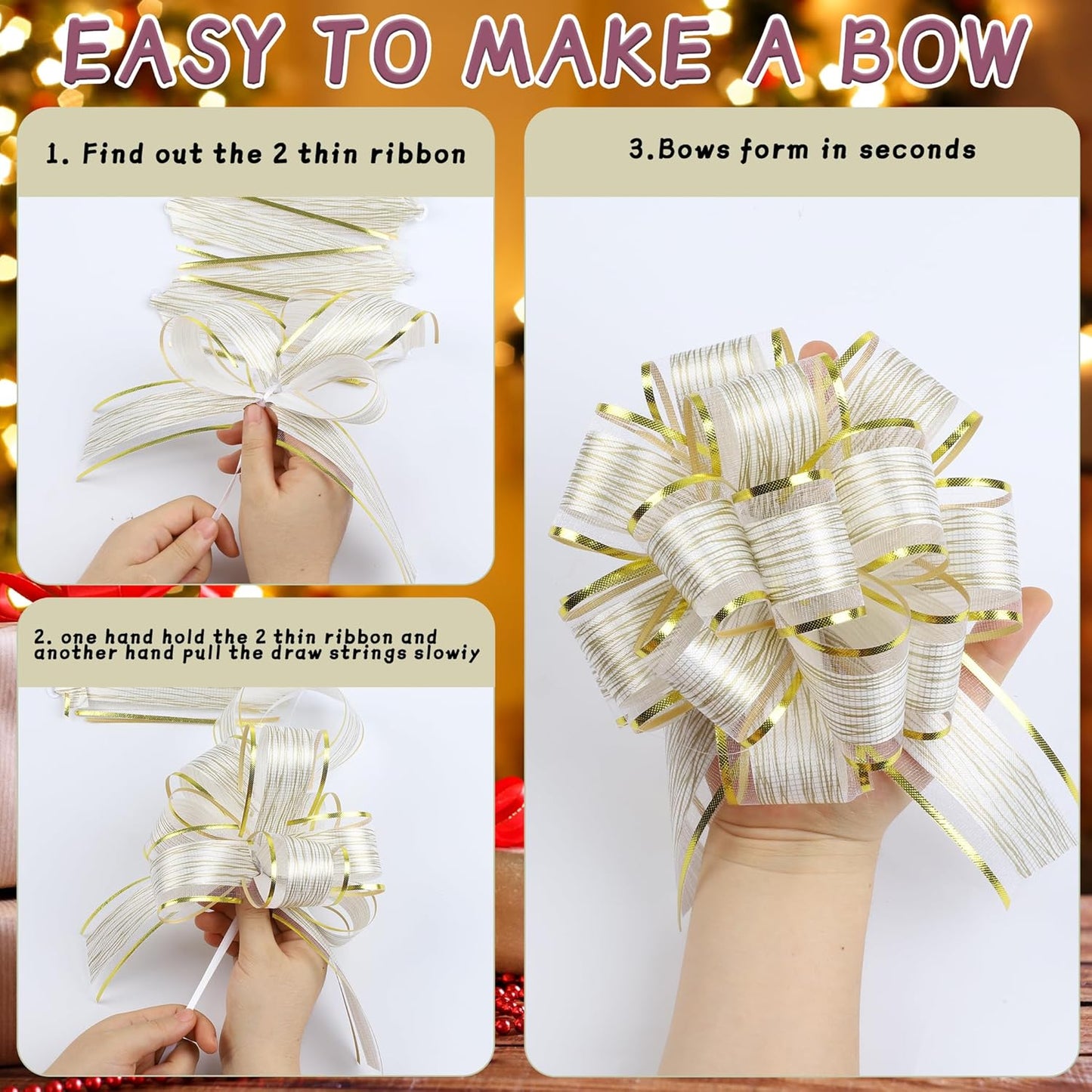 EASY TO MAKE A BOW

1. Find out the 2 thin ribbon

2. one hand hold the 2 thin ribbon and another hand pull the draw strings slowiy

3.Bows form in seconds